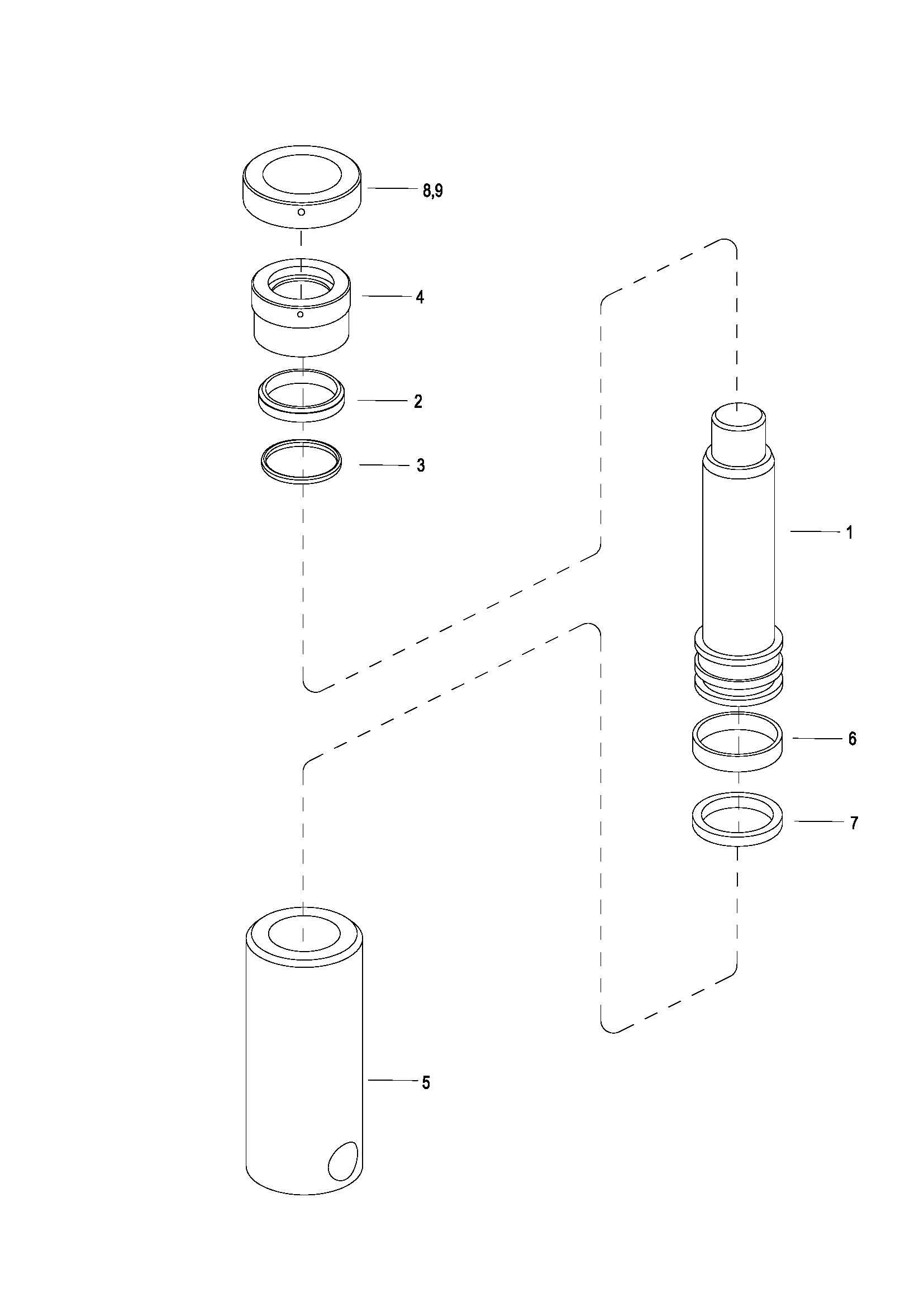 8,9

4

2

3

1

6

7

5