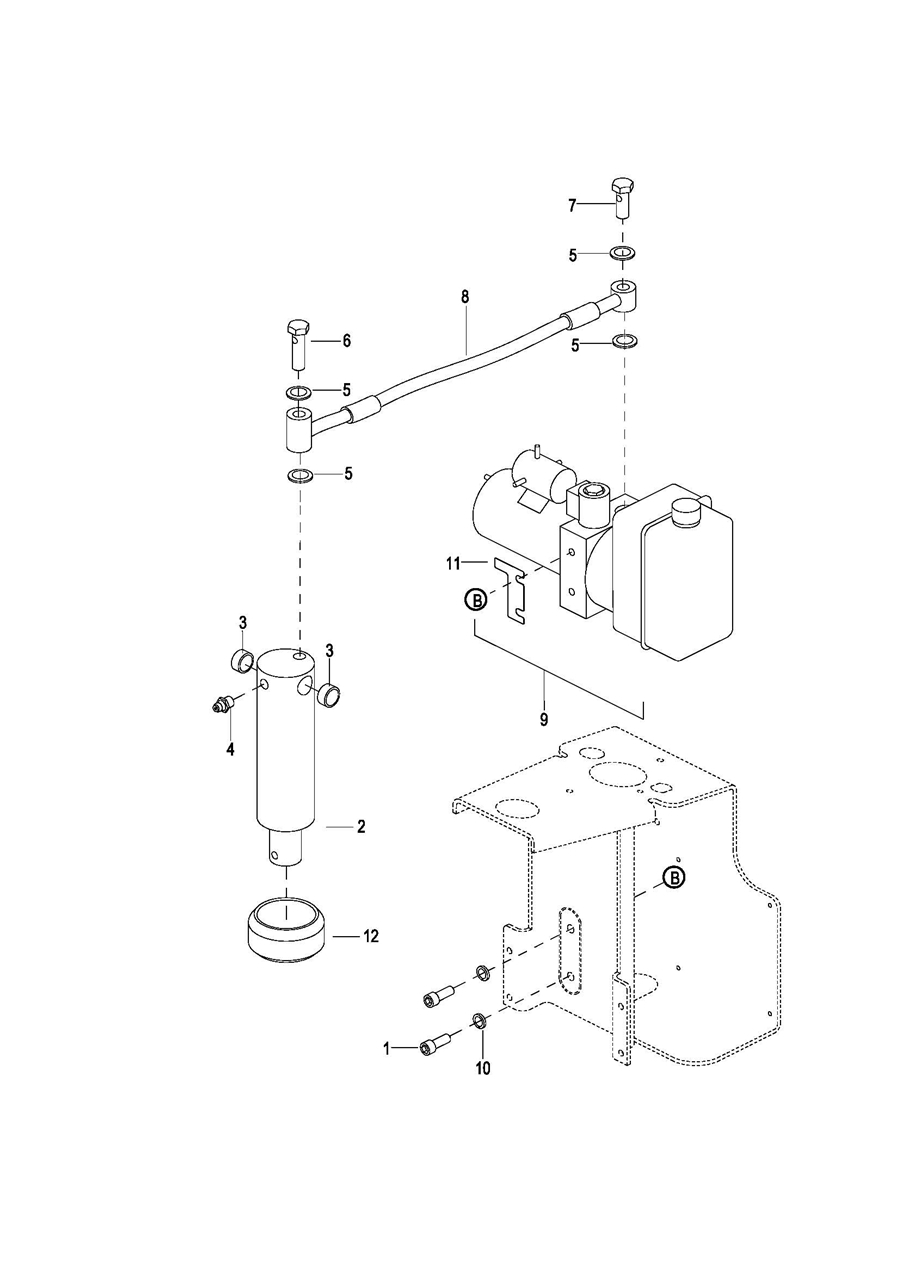 7
5
8
5
6
5
5
11
B
3
3
4
9
2
B
12
1
10