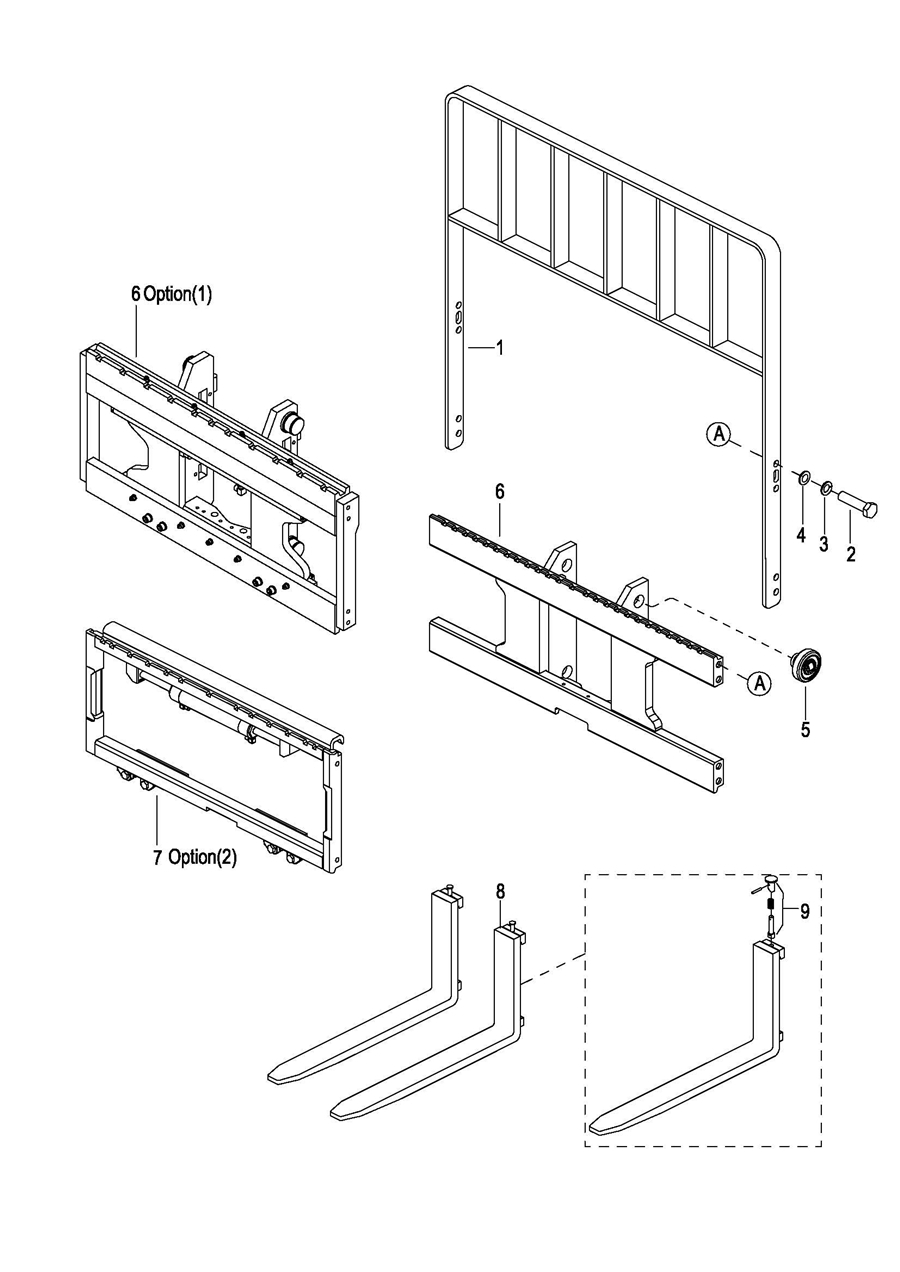 6 Option(1)

1

A

4

3

2

6

A

5

7 Option(2)

8

9