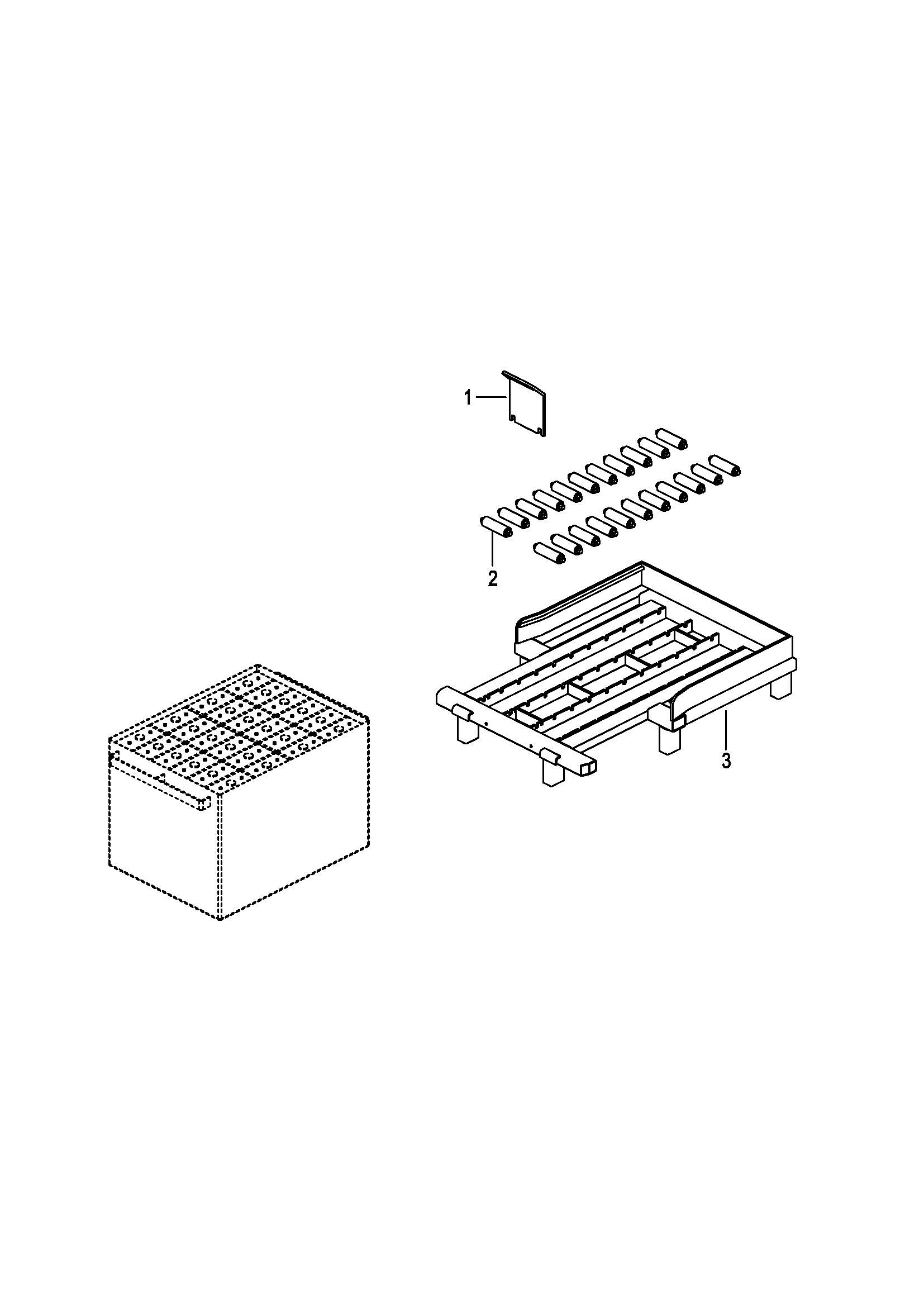 1

2

3