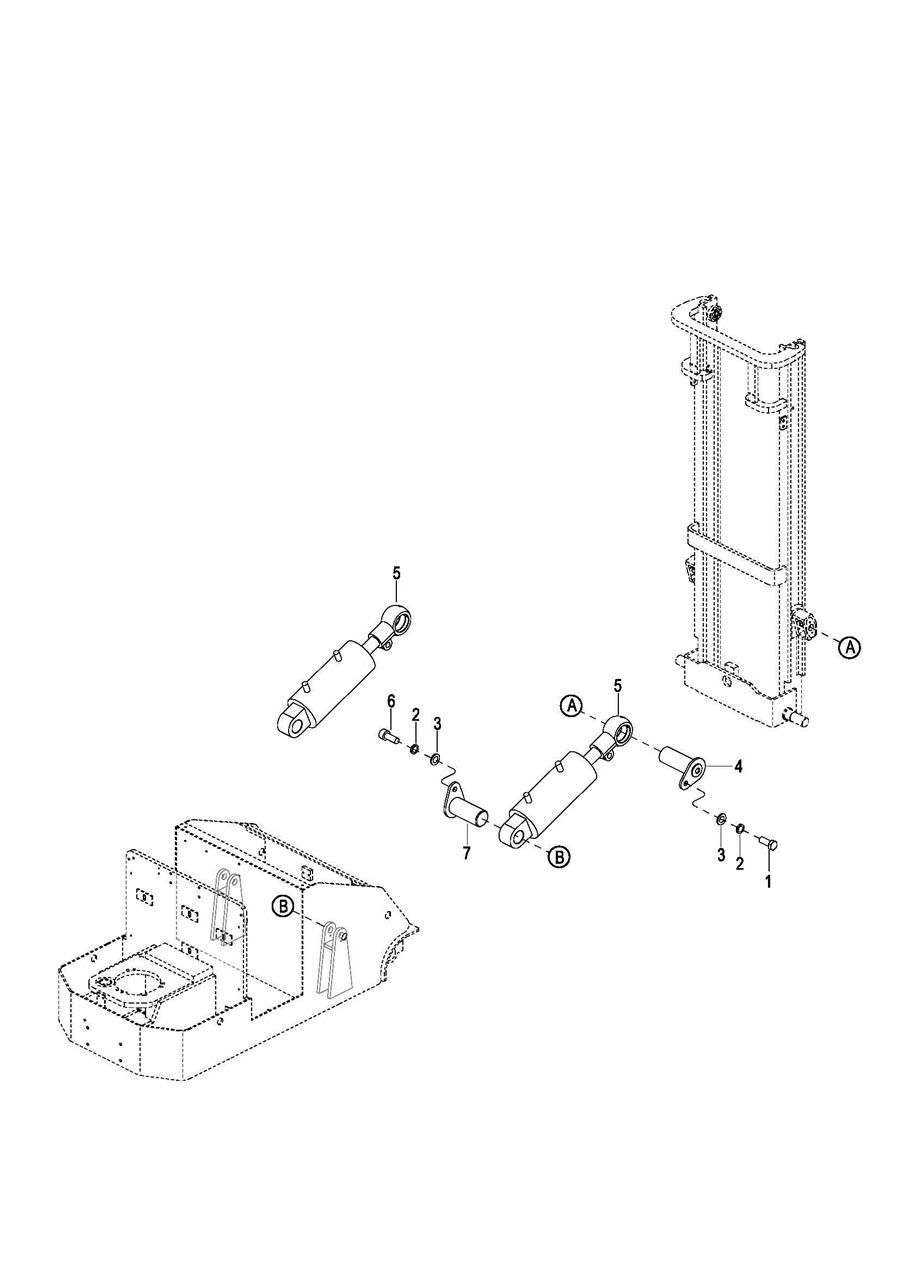 5
A
6
2
3
A
5
4
7
B
3
2
1
B