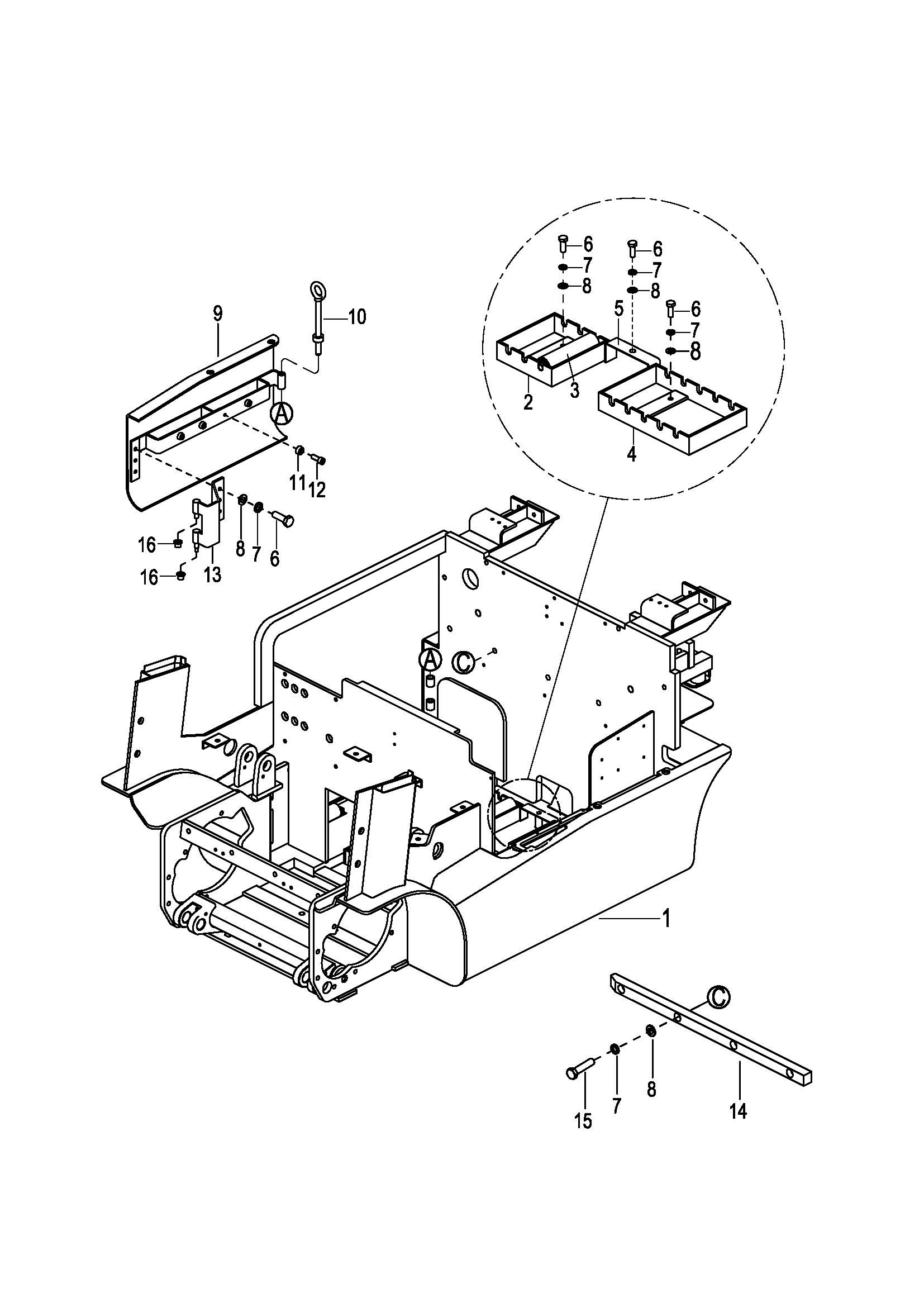 6
7
8
6
7
8
5
6
7
8
2
3
4
9
10
A
11
12
16
13
8
7
6
16
A
C
1
C
15
7
8
14