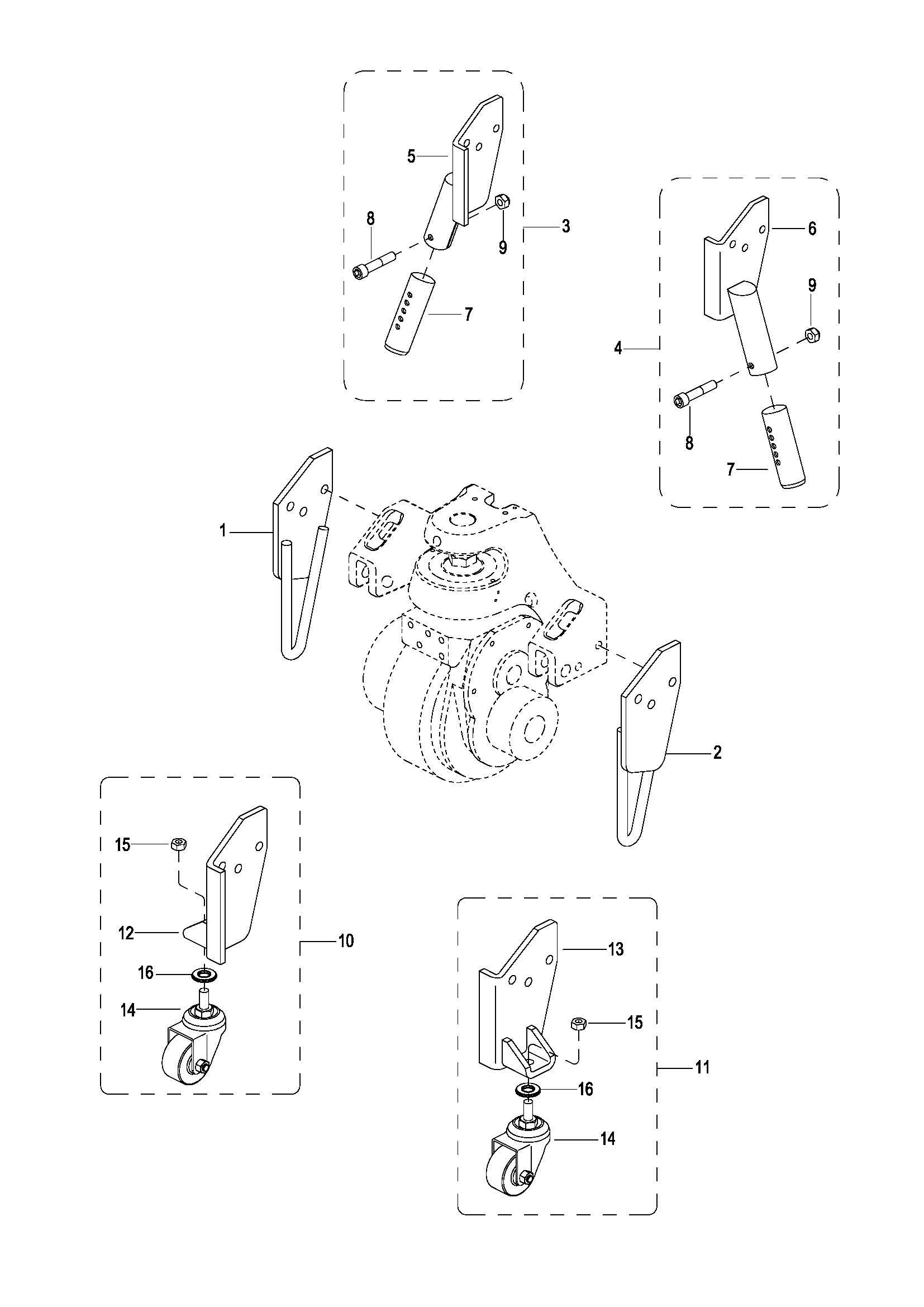 5
8
9
3
7
6
9
4
8
7
1
2
15
12
10
16
14
13
15
11
16
14