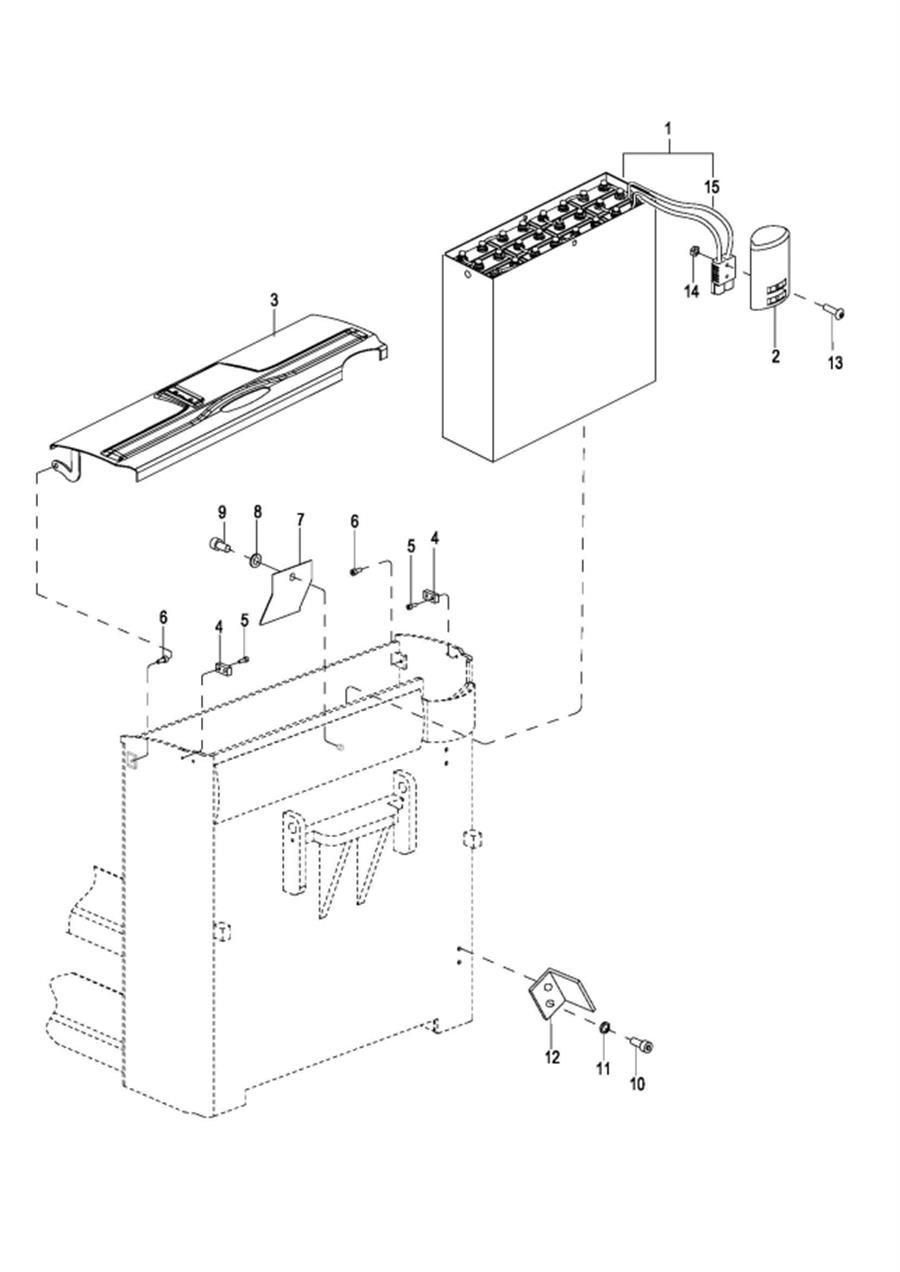 1
15
14
2
13
3
9
8
7
6
5
4
6
4
5
12
11
10