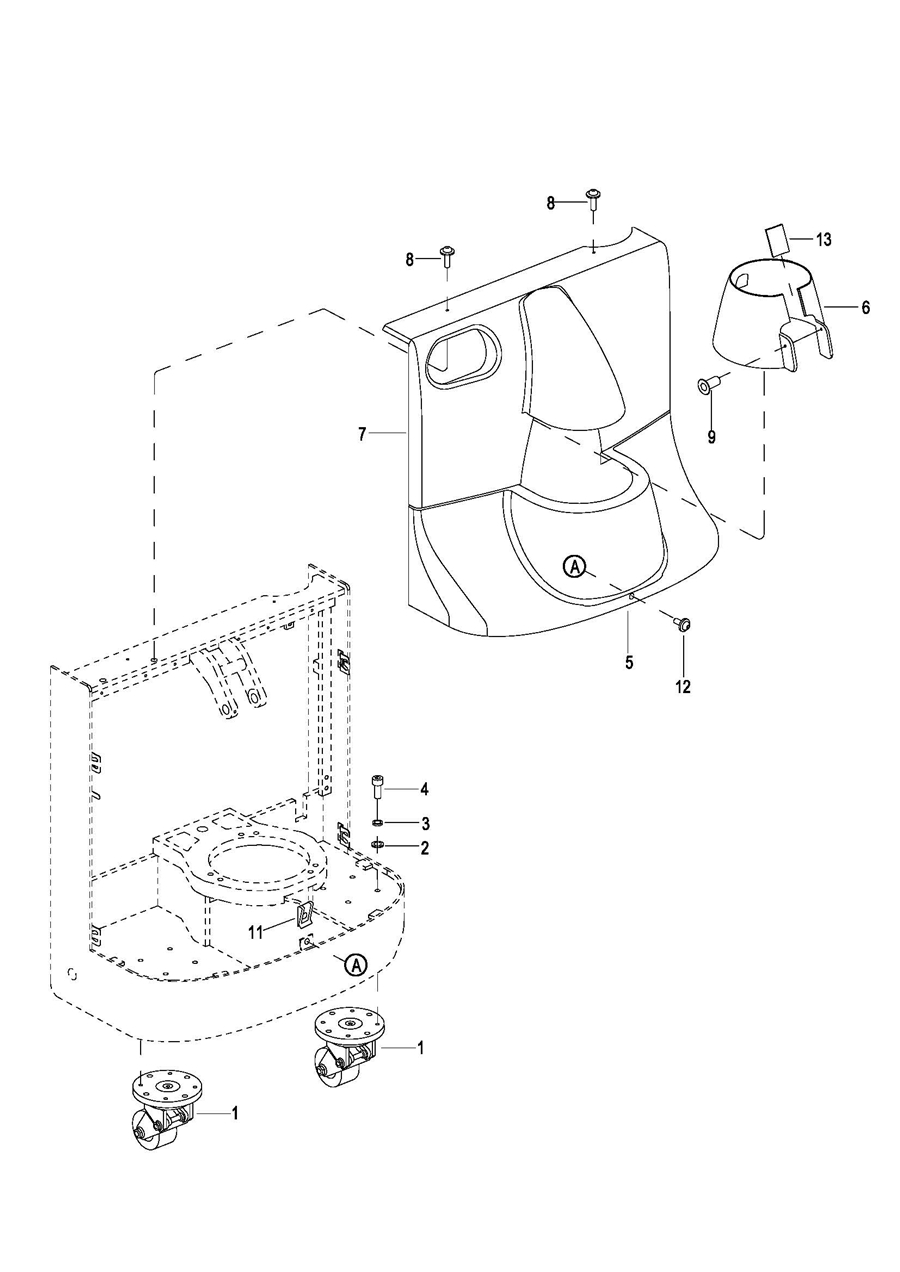 8
8
13
6
9
7
A
5
12
4
3
2
11
A
1
1