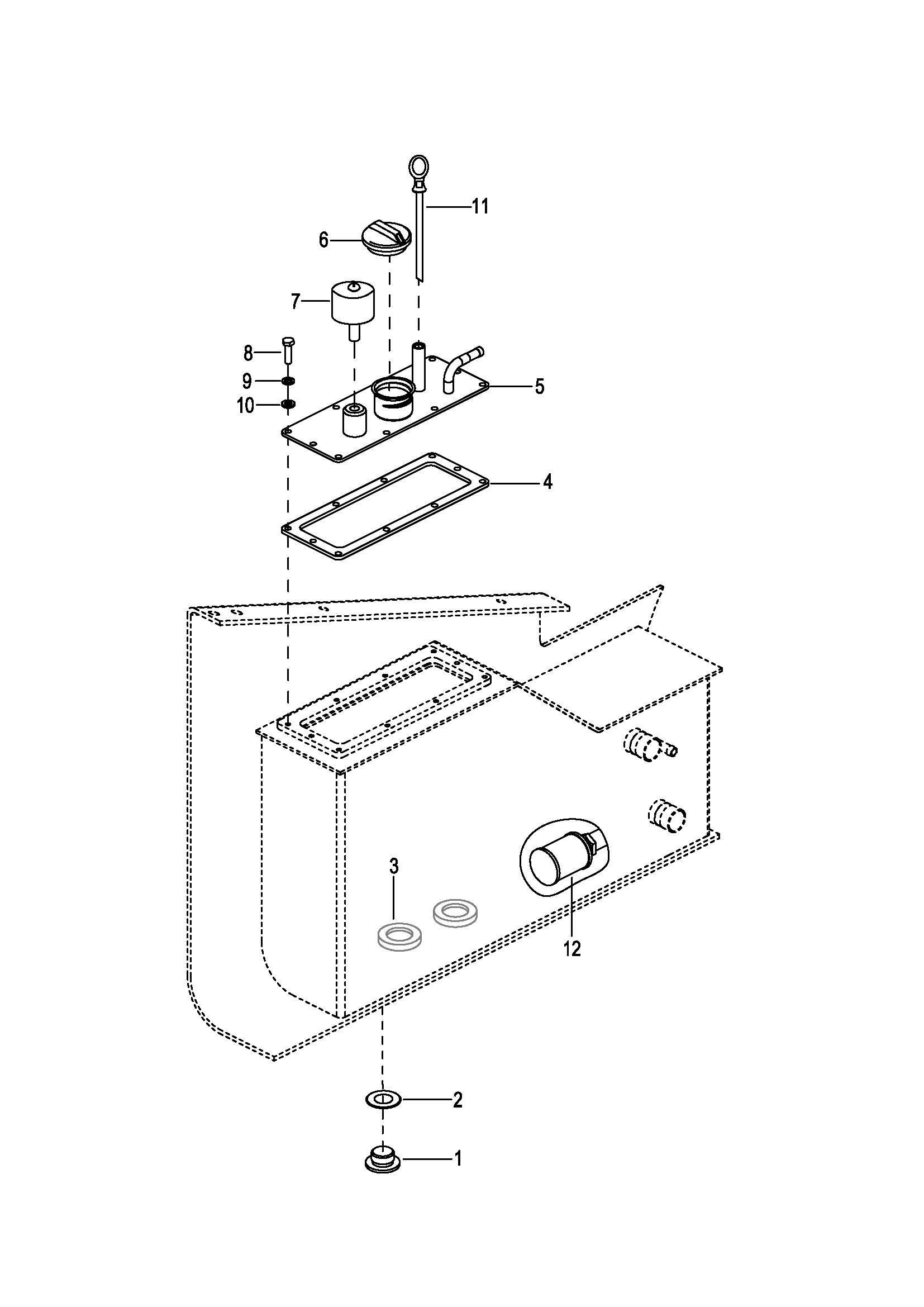 11
6
7
8
9
10
5
4
3
12
2
1