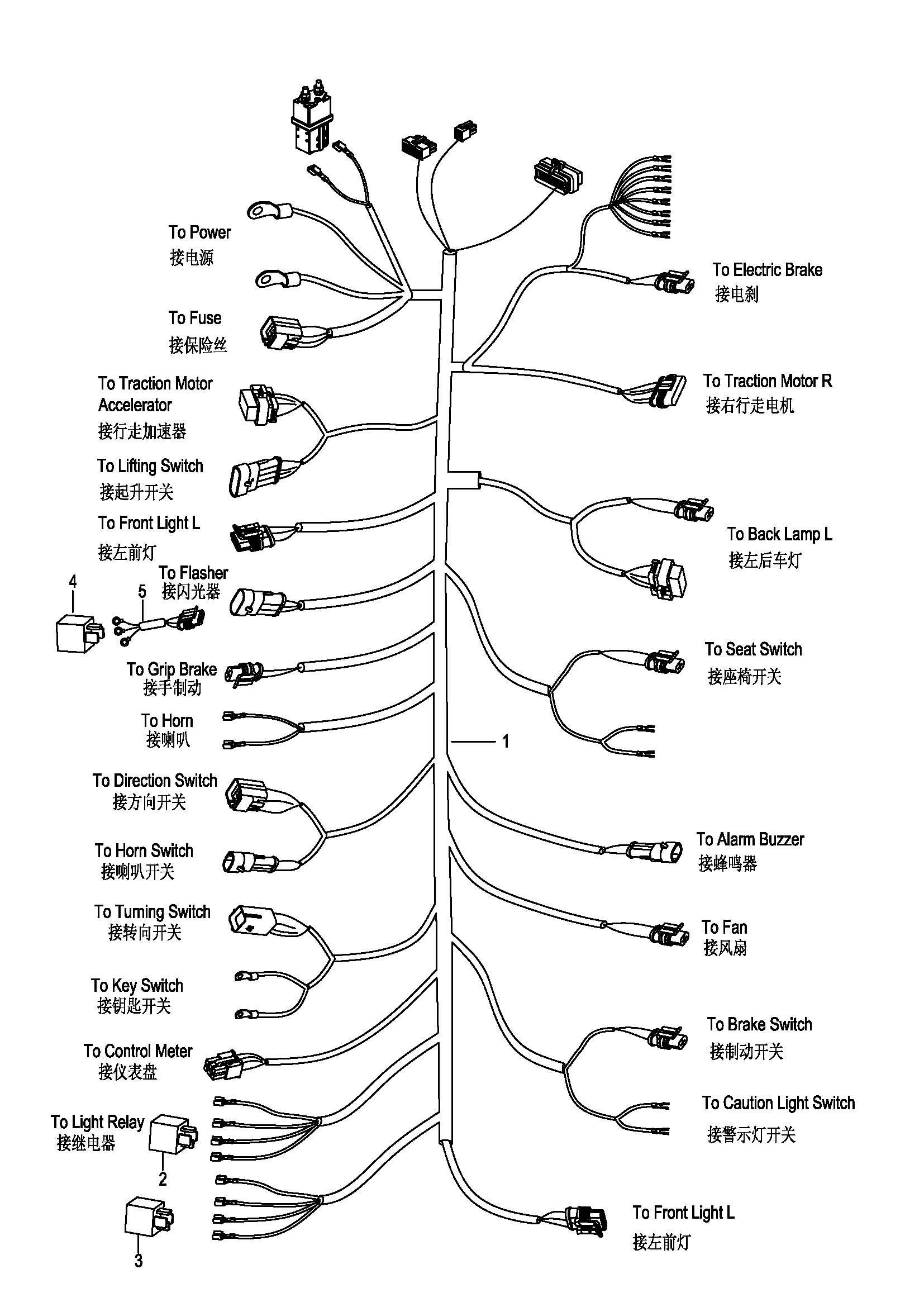 To Power
接电源

To Fuse
接保险丝

To Traction Motor Accelerator
接行走加速器

To Lifting Switch
接起升开关

To Front Light L
接左前灯

4
5
To Flasher
接闪光器

To Grip Brake
接手制动

To Horn
接喇叭

To Direction Switch
接方向开关

To Horn Switch
接喇叭开关

To Turning Switch
接转向开关

To Key Switch
接钥匙开关

To Control Meter
接仪表盘

To Light Relay
接继电器
2
3

To Electric Brake
接电刹

To Traction Motor R
接右行走电机

To Back Lamp L
接左后车灯

To Seat Switch
接座椅开关

1

To Alarm Buzzer
接蜂鸣器

To Fan
接风扇

To Brake Switch
接制动开关

To Caution Light Switch
接警示灯开关

To Front Light L
接左前灯