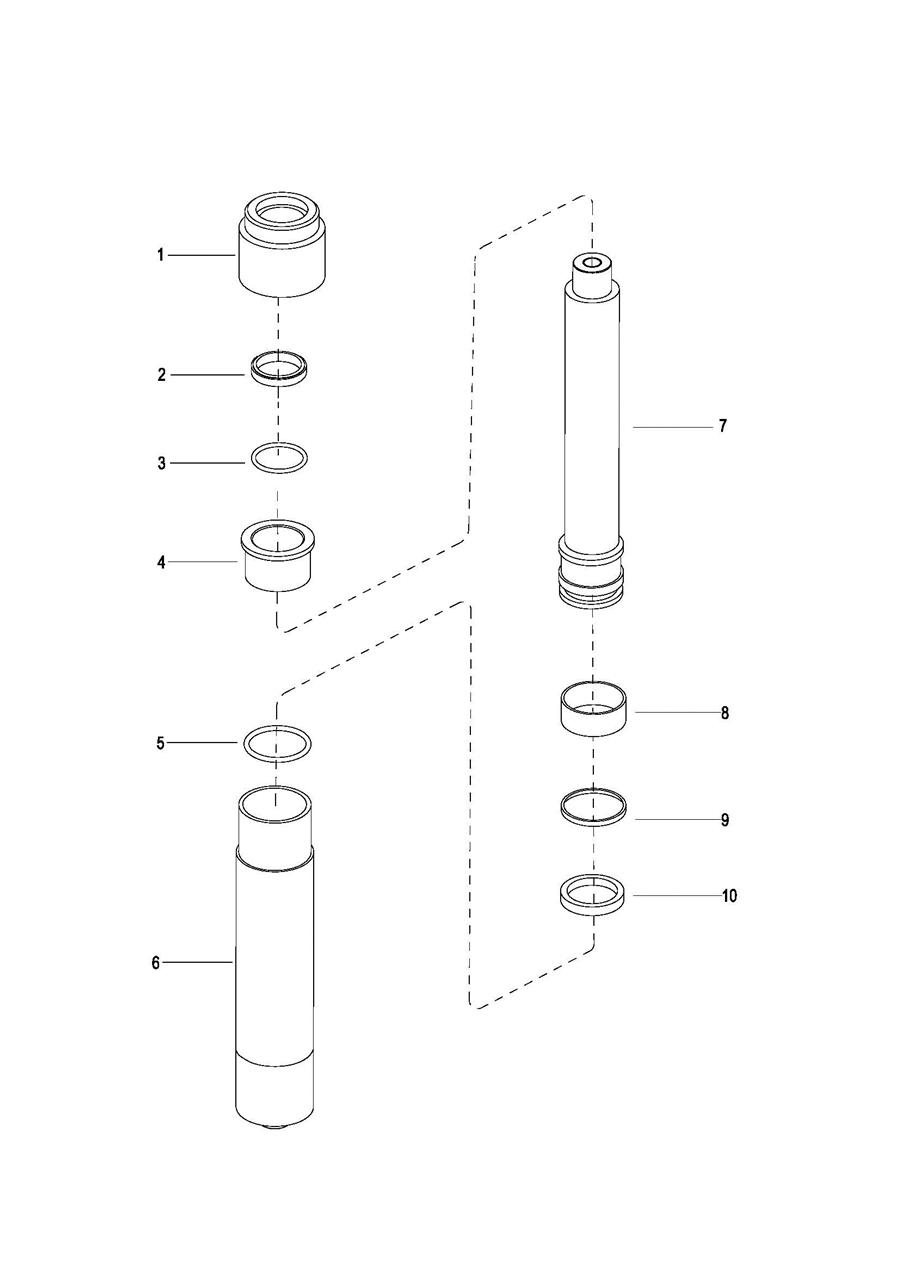 1
2
3
4
5
6
7
8
9
10