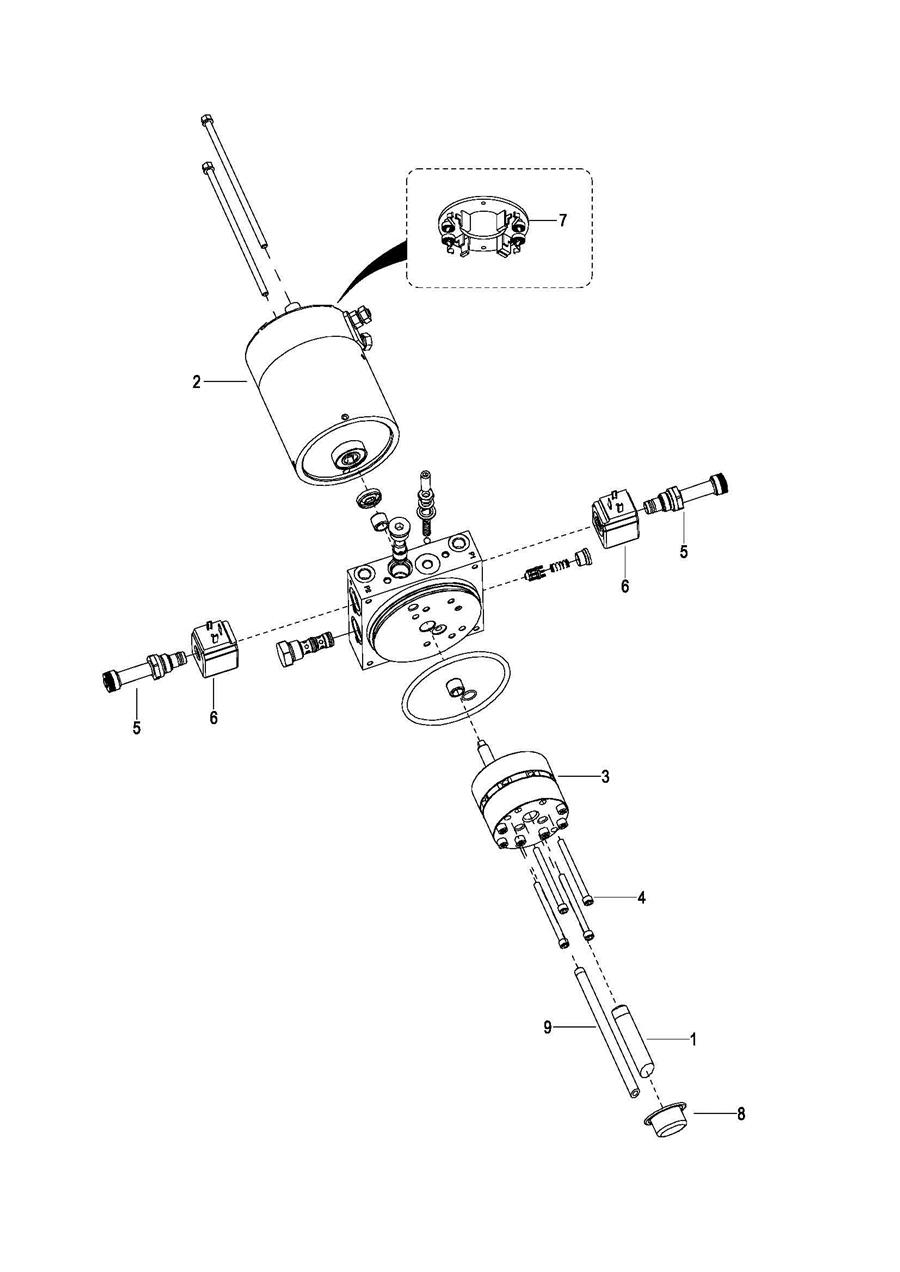 7
2
5
6
5
6
3
4
9
1
8