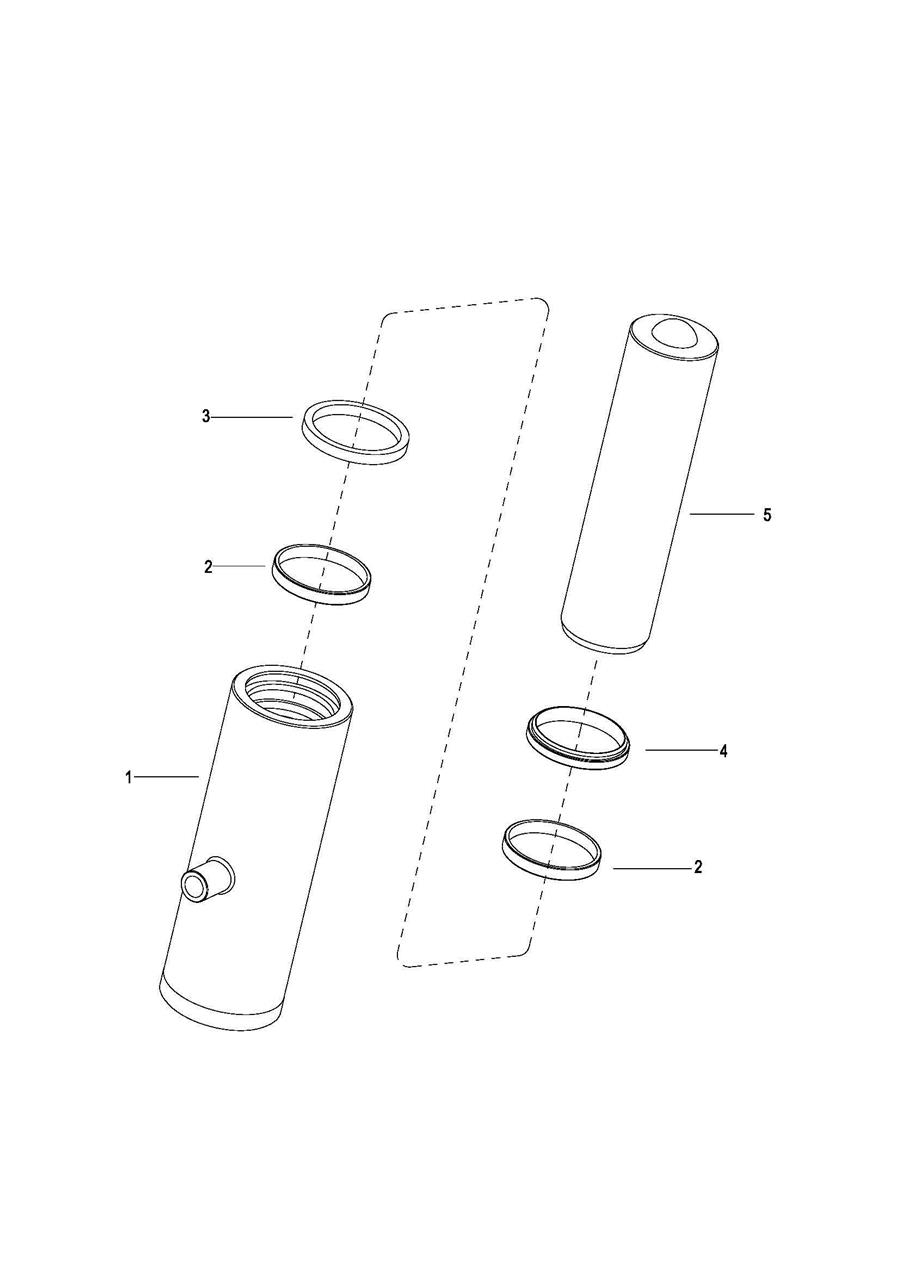 3
2
1
5
4
2