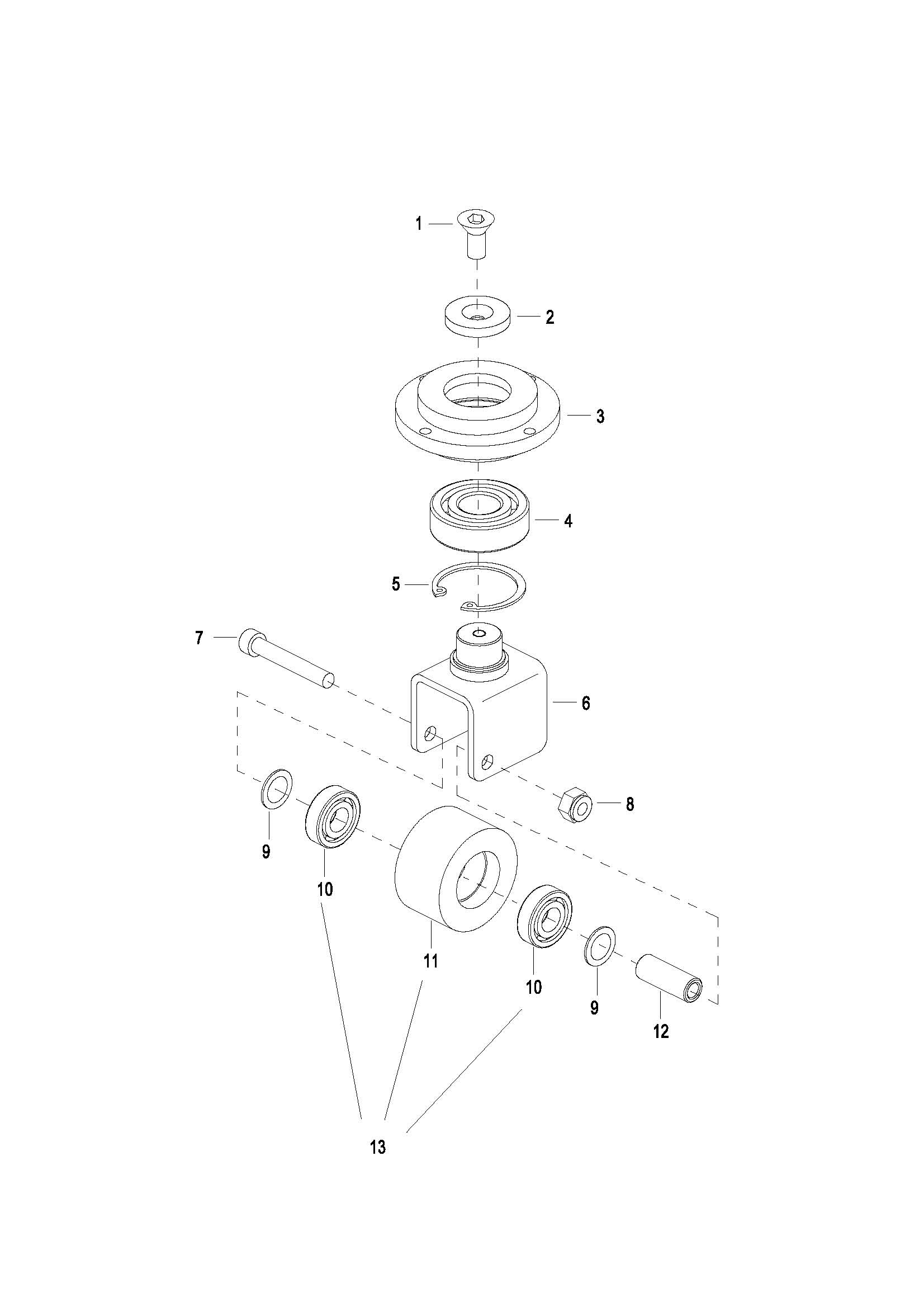 1
2
3
4
5
7
6
8
9
10
11
10
9
12
13