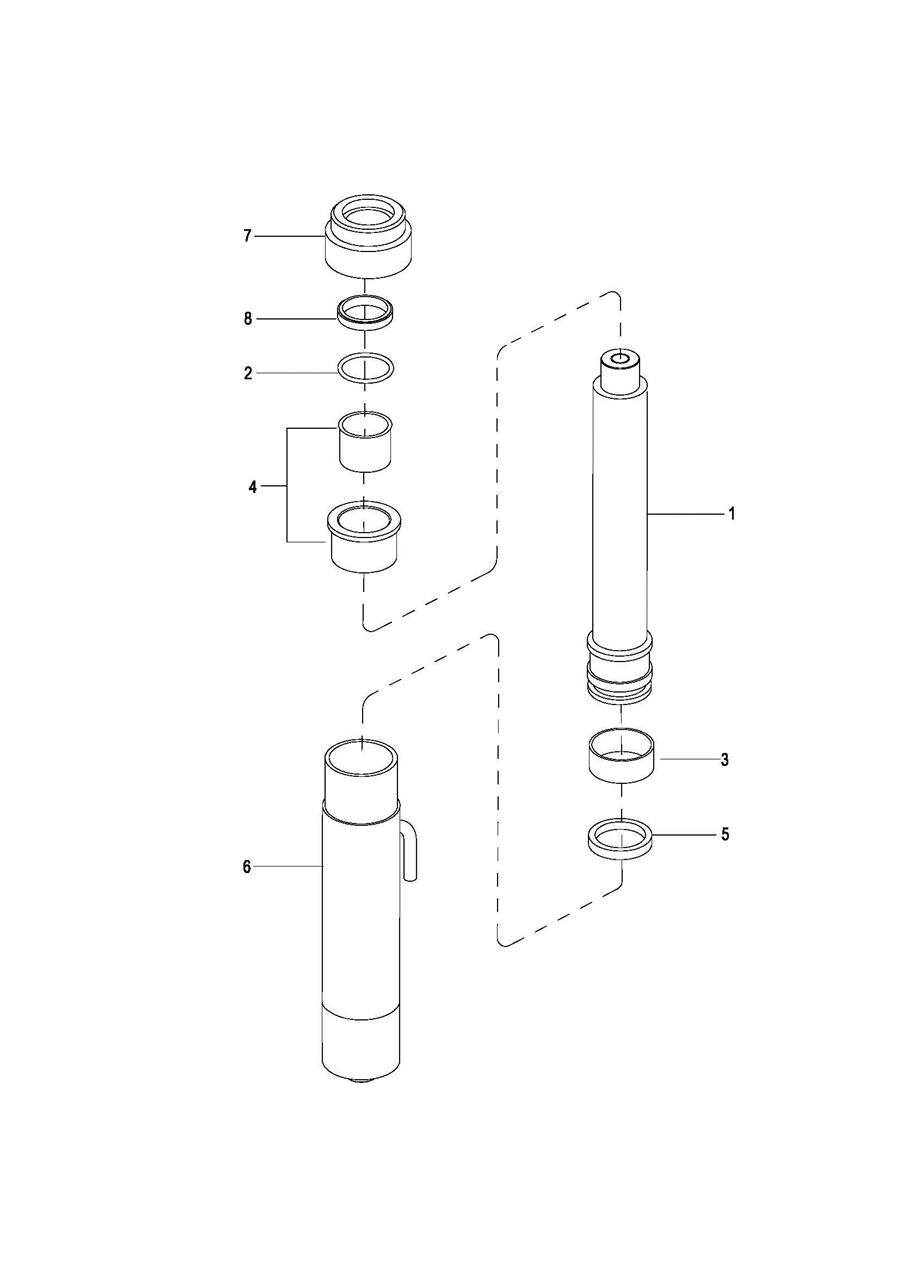 7
8
2
4
1
3
5
6