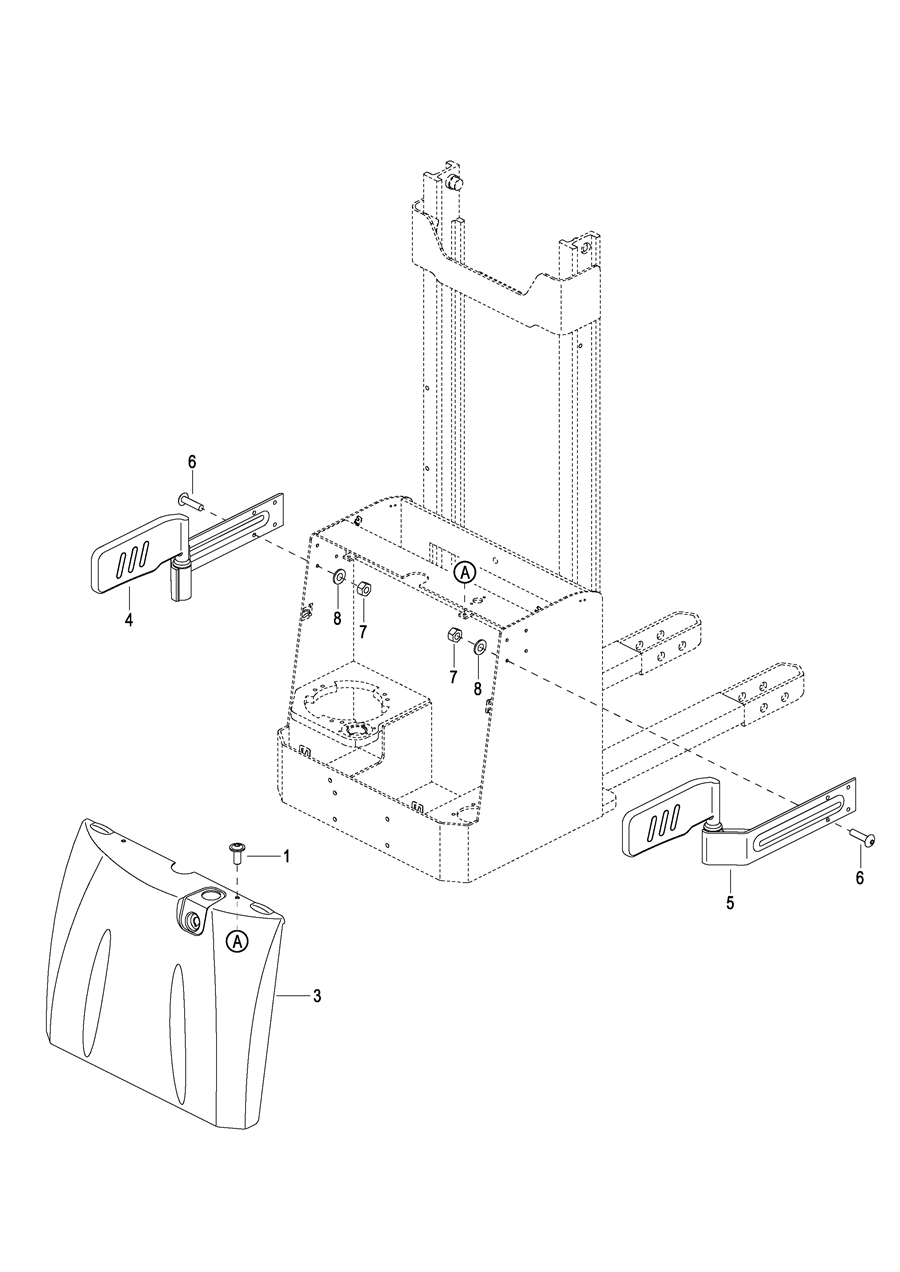 6
4
A
8
7
7
8
1
A
3
5
6