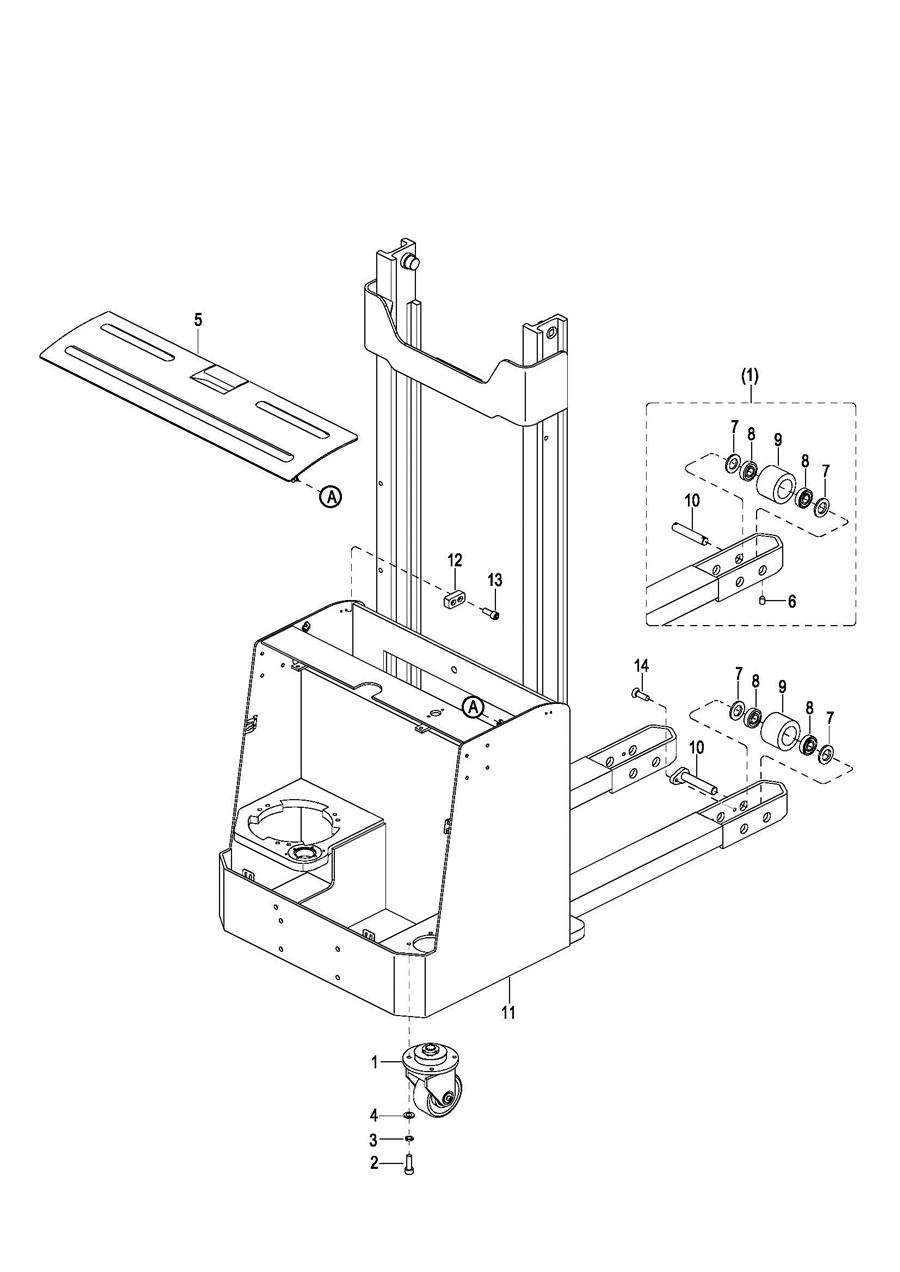 5
A
(1)
7
8
9
8
7
10
6
12
13
A
14
7
8
9
8
7
10
11
1
4
3
2