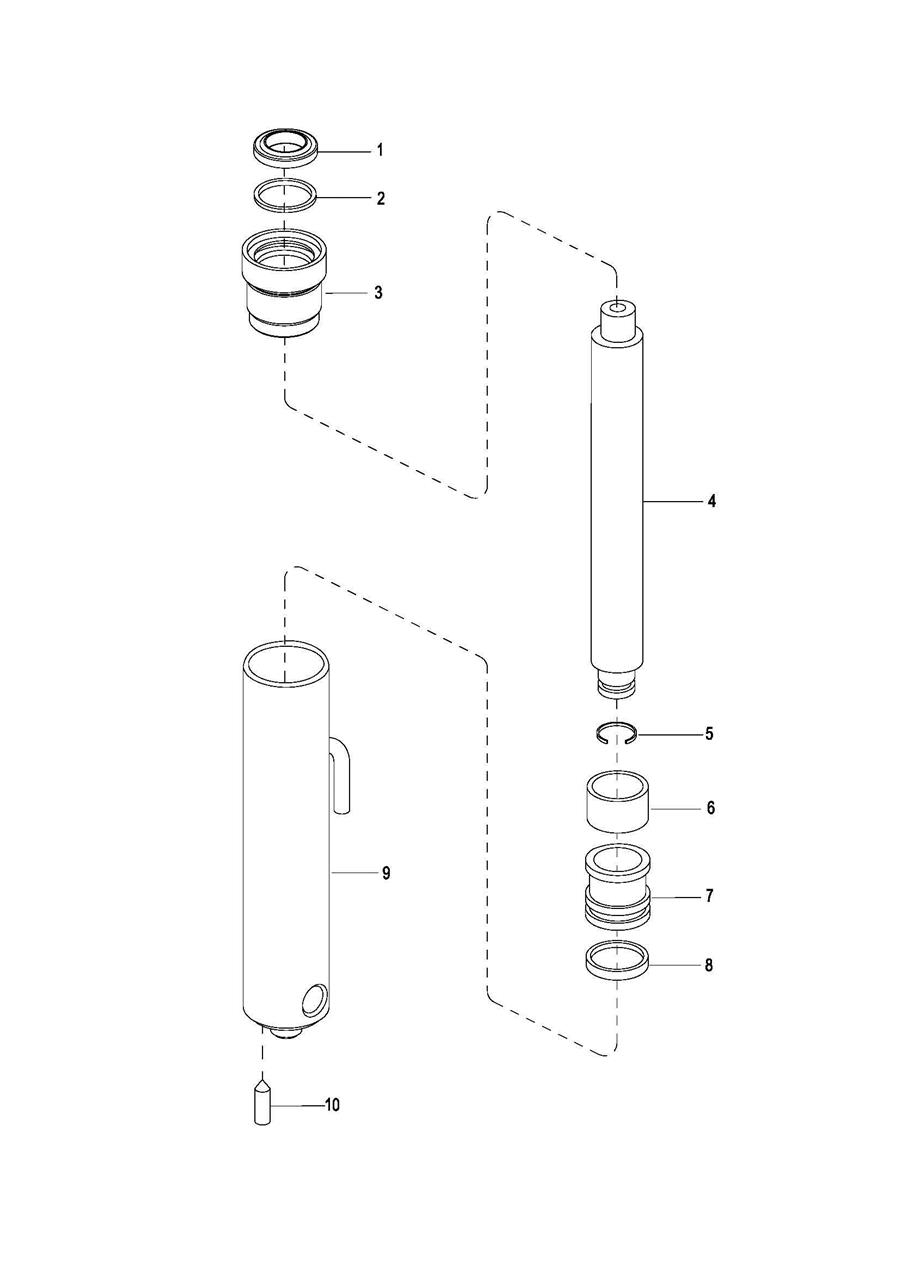 1
2
3
4
5
6
7
8
9
10