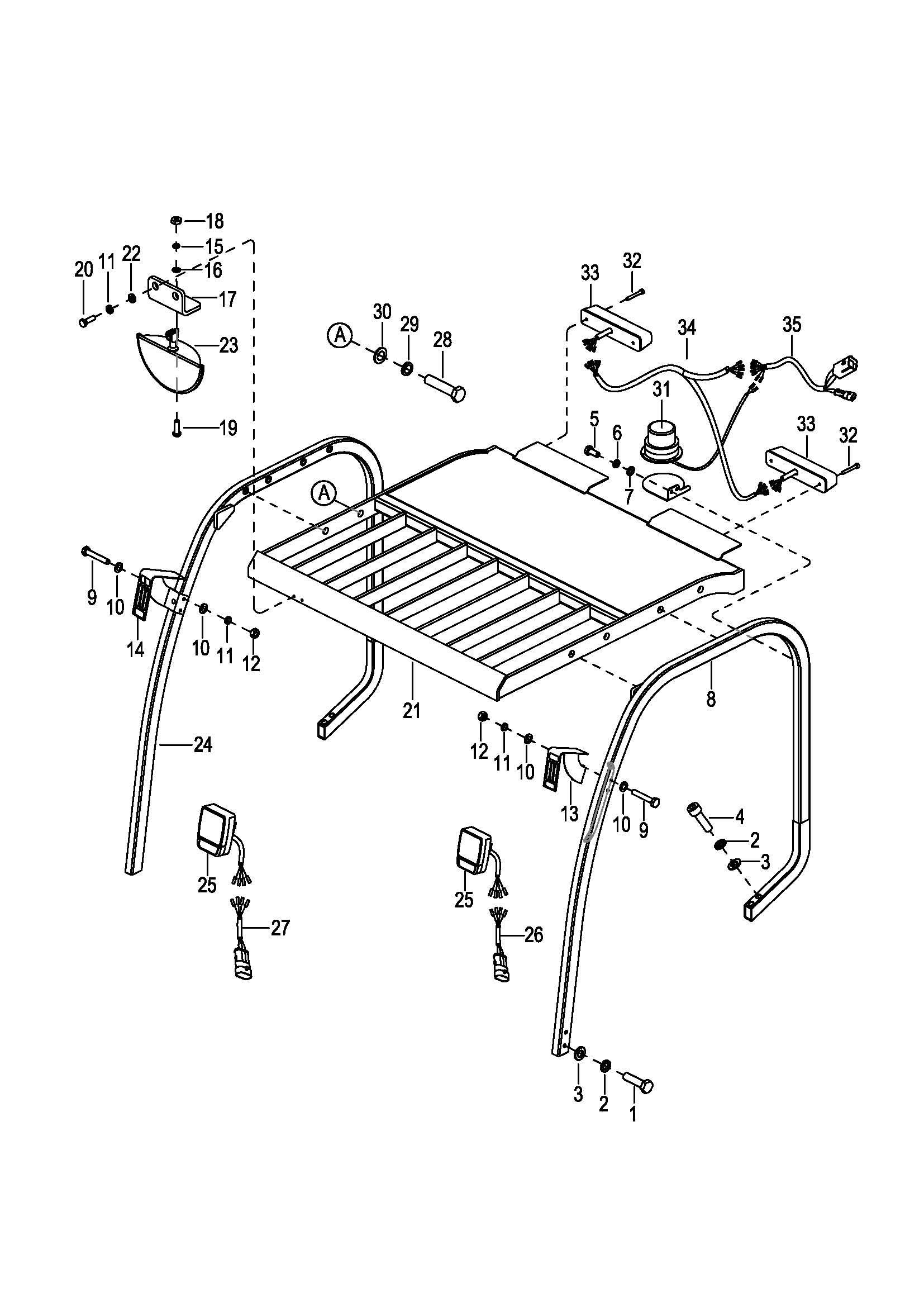 18
15
16
20
11
22
17
23
19
A
30
29
28
33
32
34
35
31
5
6
7
33
32
A
9
10
14
10
11
12
21
8
24
12
11
10
13
10
9
4
2
3
25
27
25
26
3
2
1