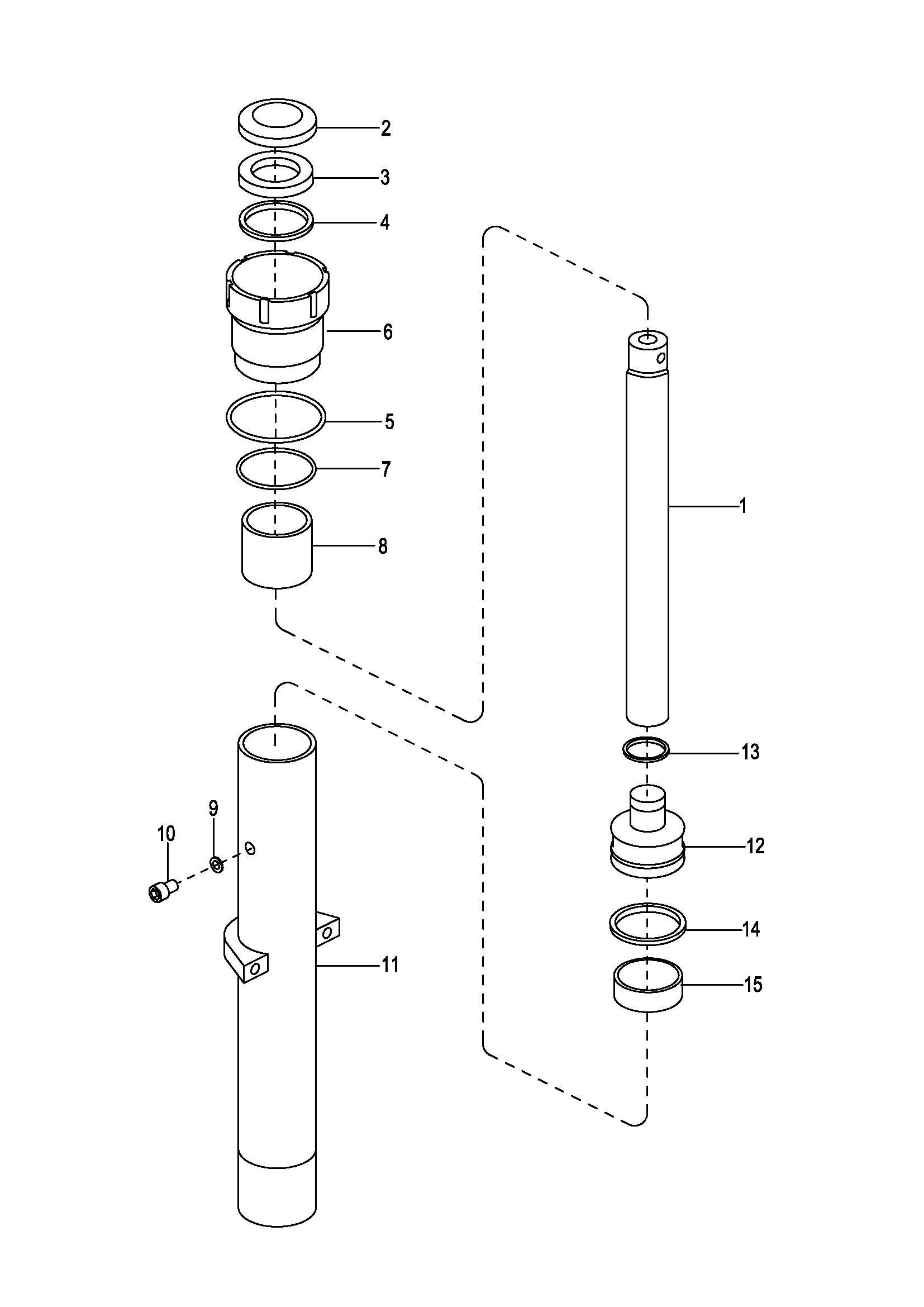 2
3
4
6
5
7
8
1
13
12
14
15
9
10
11