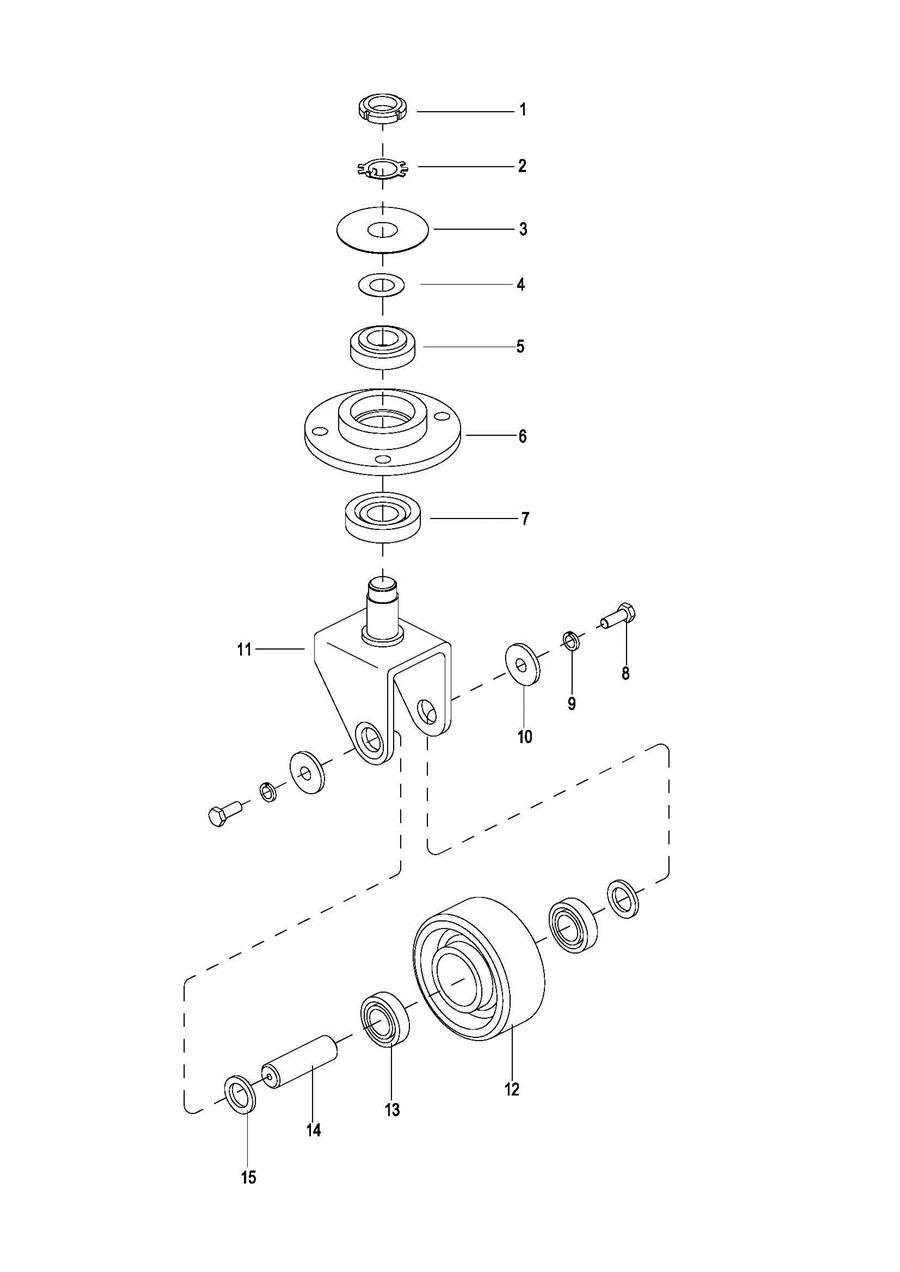 1
2
3
4
5
6
7
11
8
9
10
12
13
14
15