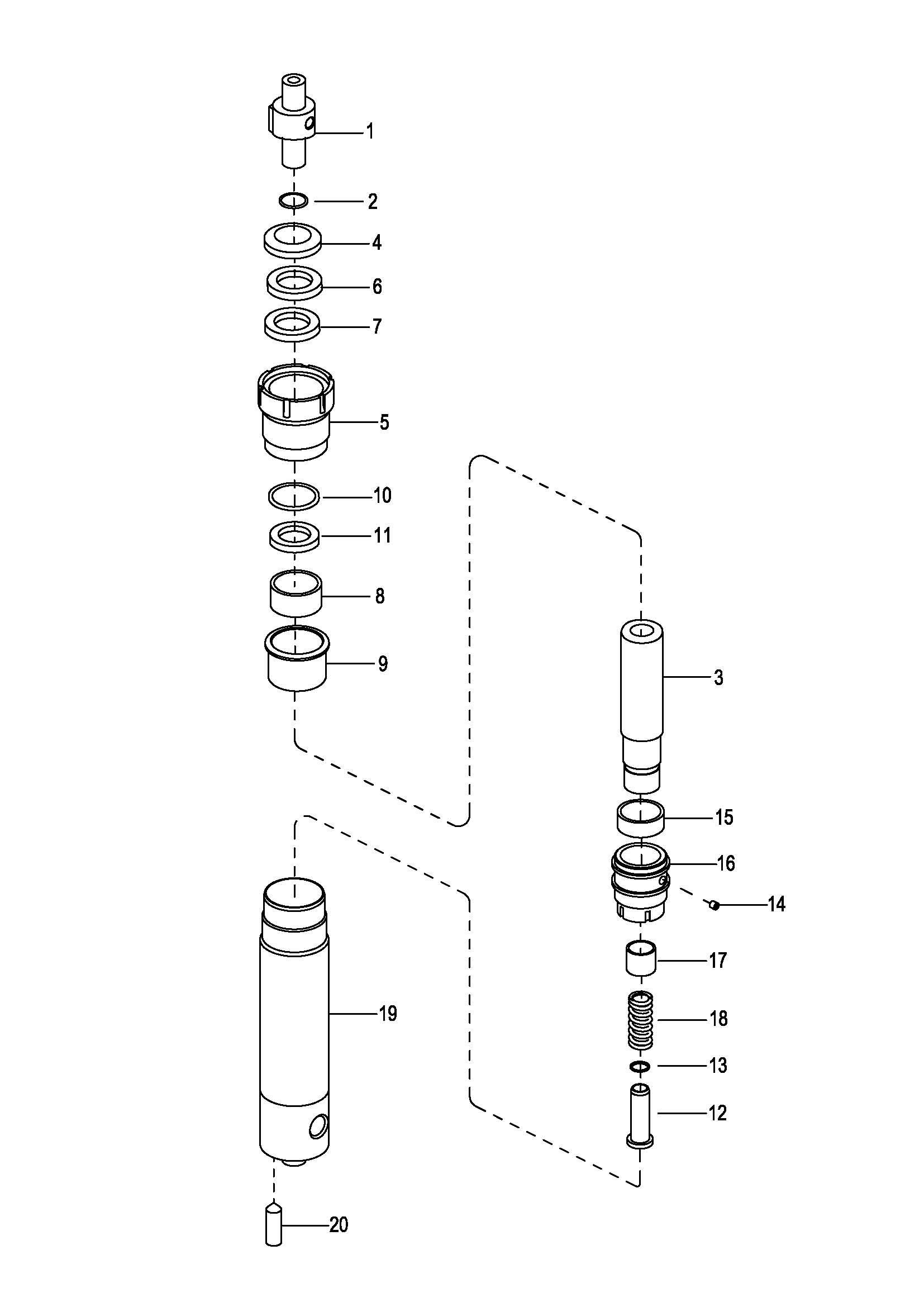 1
2
4
6
7
5
10
11
8
9
3
15
16
14
17
18
13
12
19
20