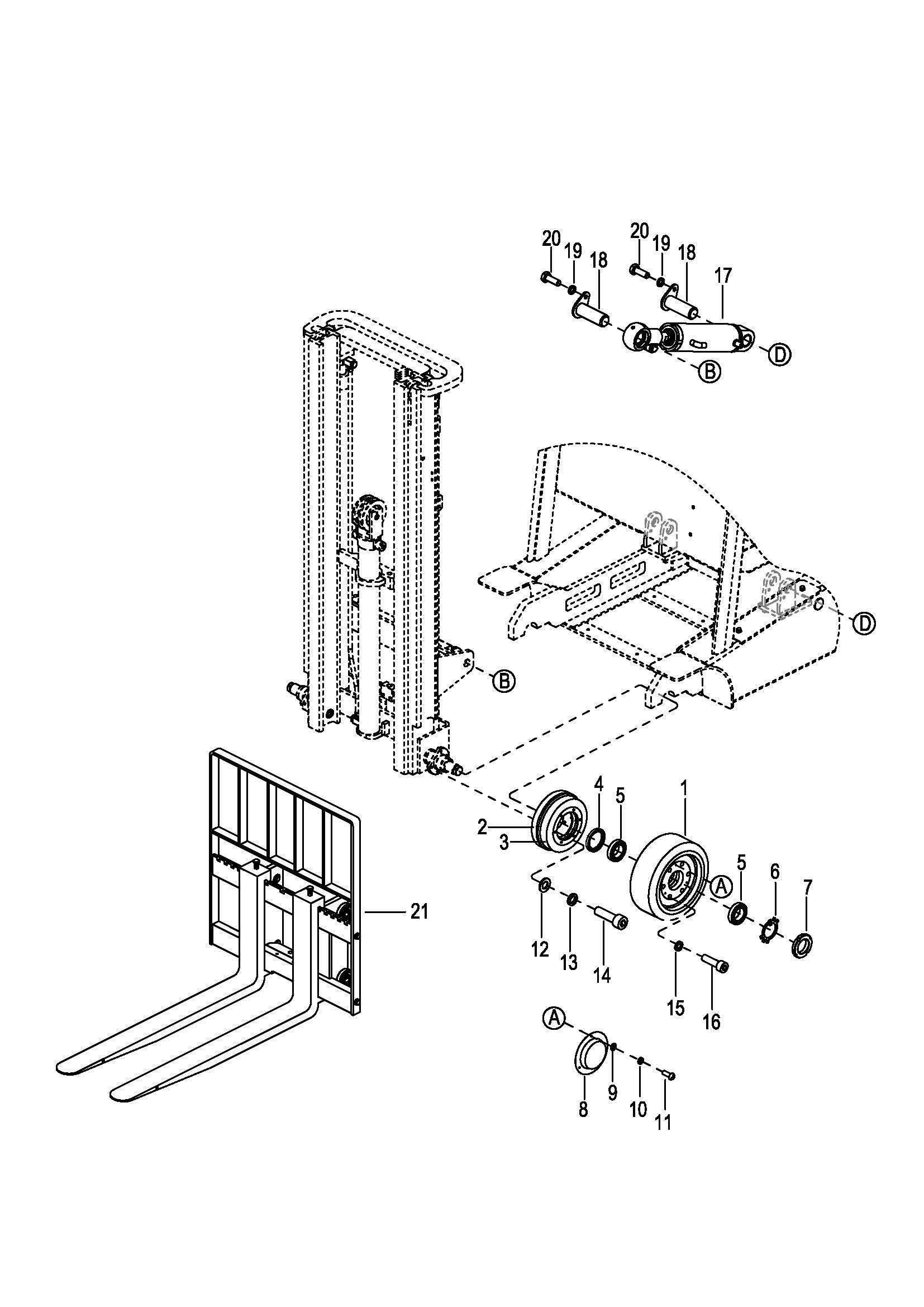 20
19
18
20
19
18
17
D
B
D
B
4
5
1
2
3
A
5
6
7
21
12
13
14
15
16
A
8
9
10
11