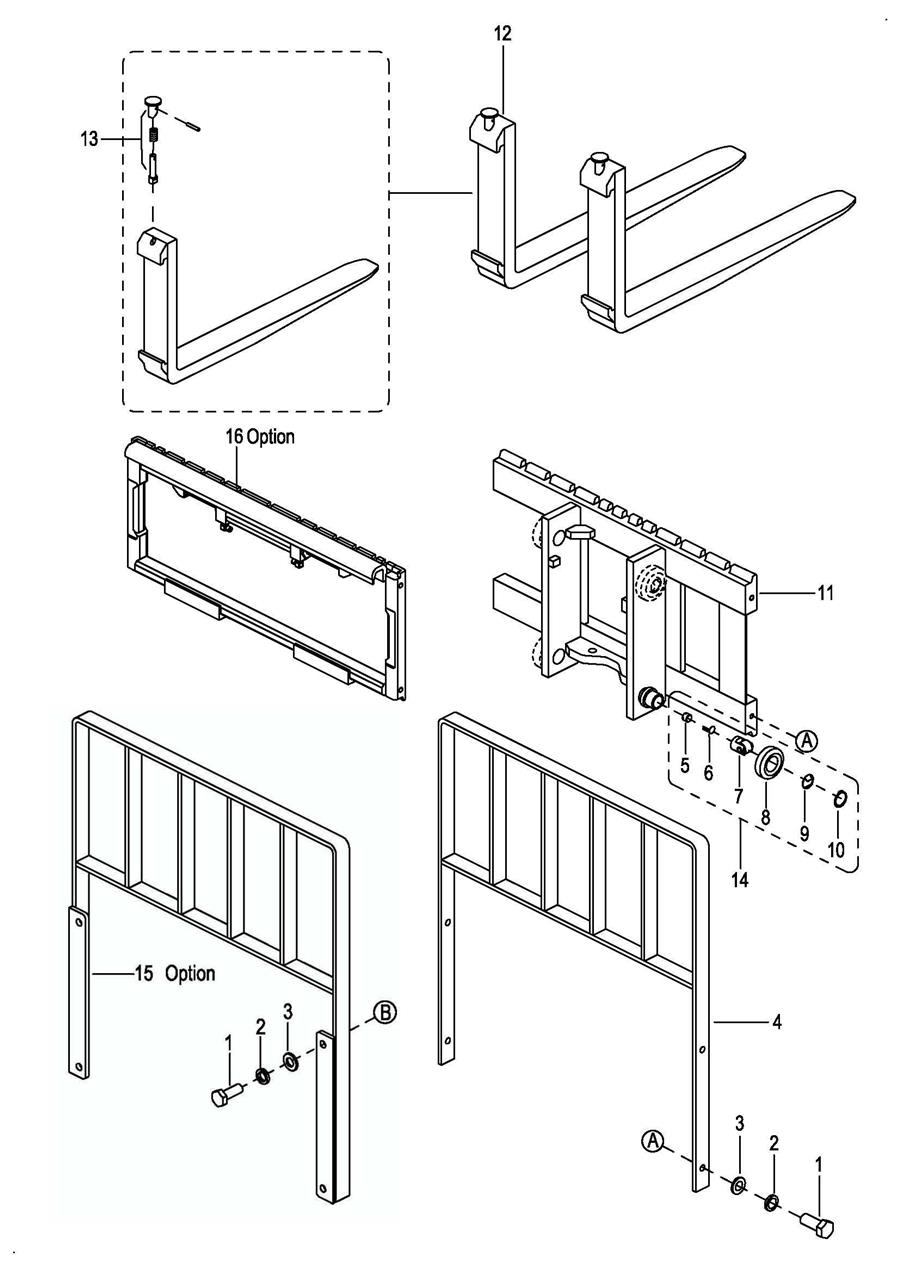 12
13
16 Option
11
A
5
6
7
8
9
10
14
15 Option
B
1
2
3
4
A
3
2
1