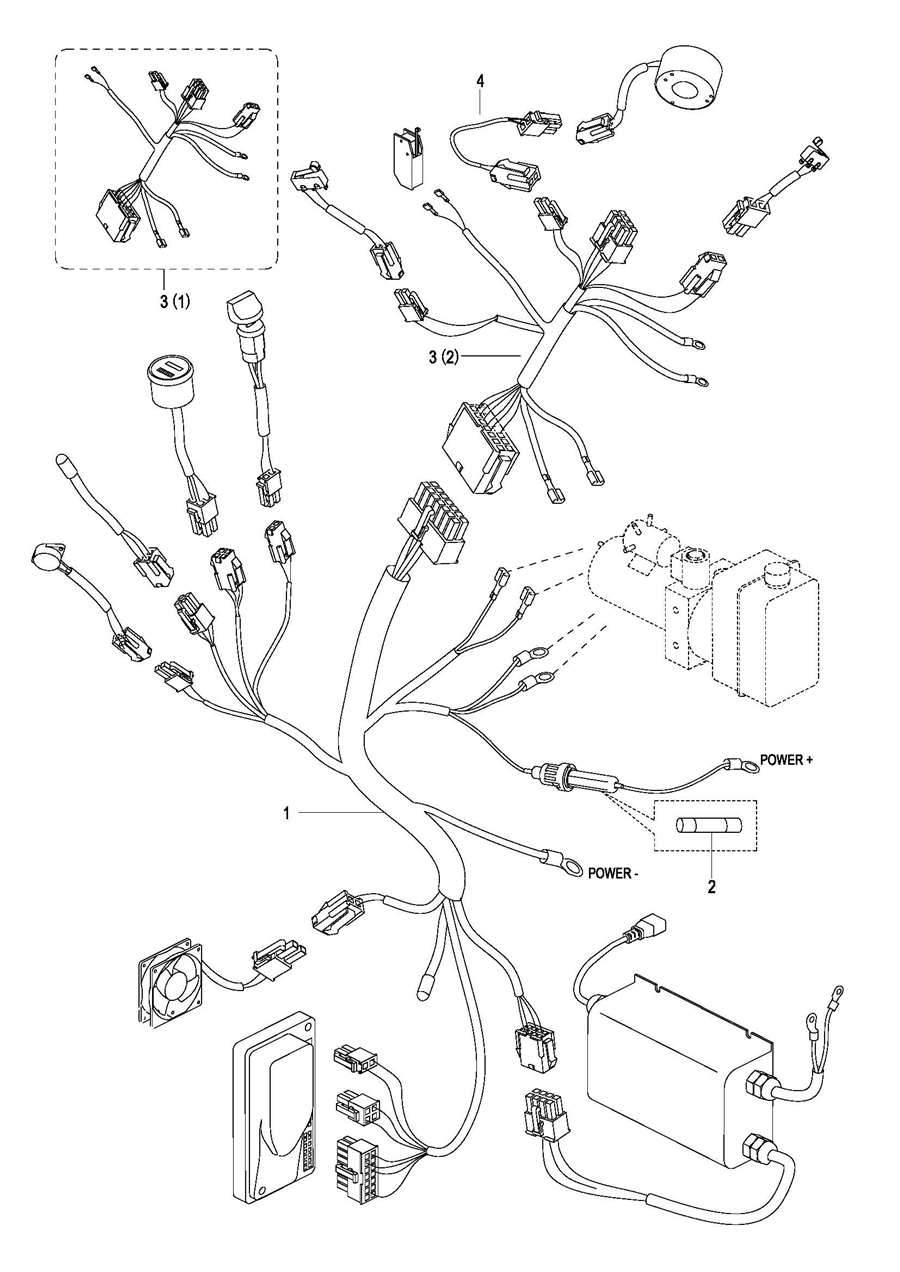 3 (1)

4

3 (2)

POWER +

1

POWER -

2