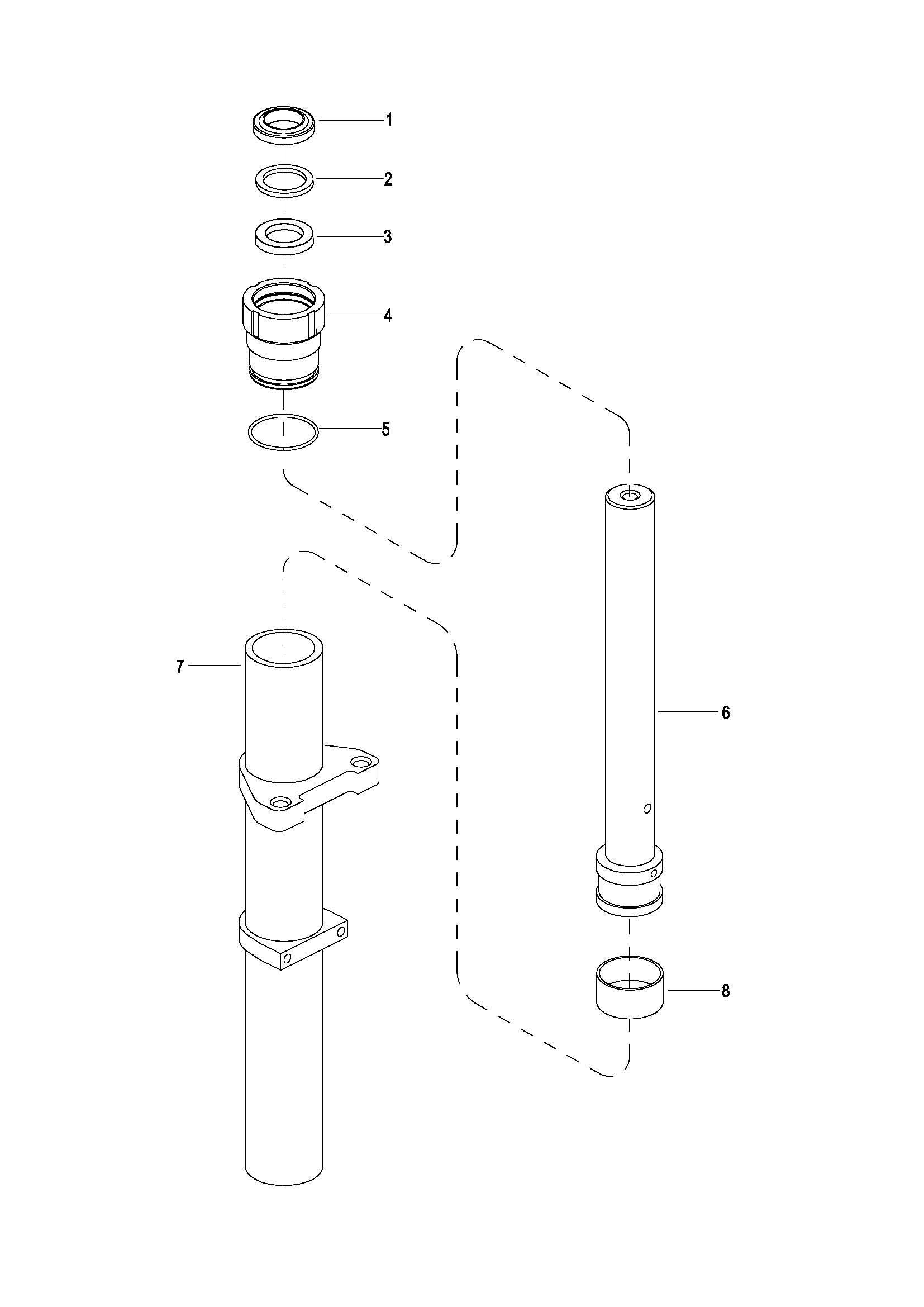 1
2
3
4
5
7
6
8