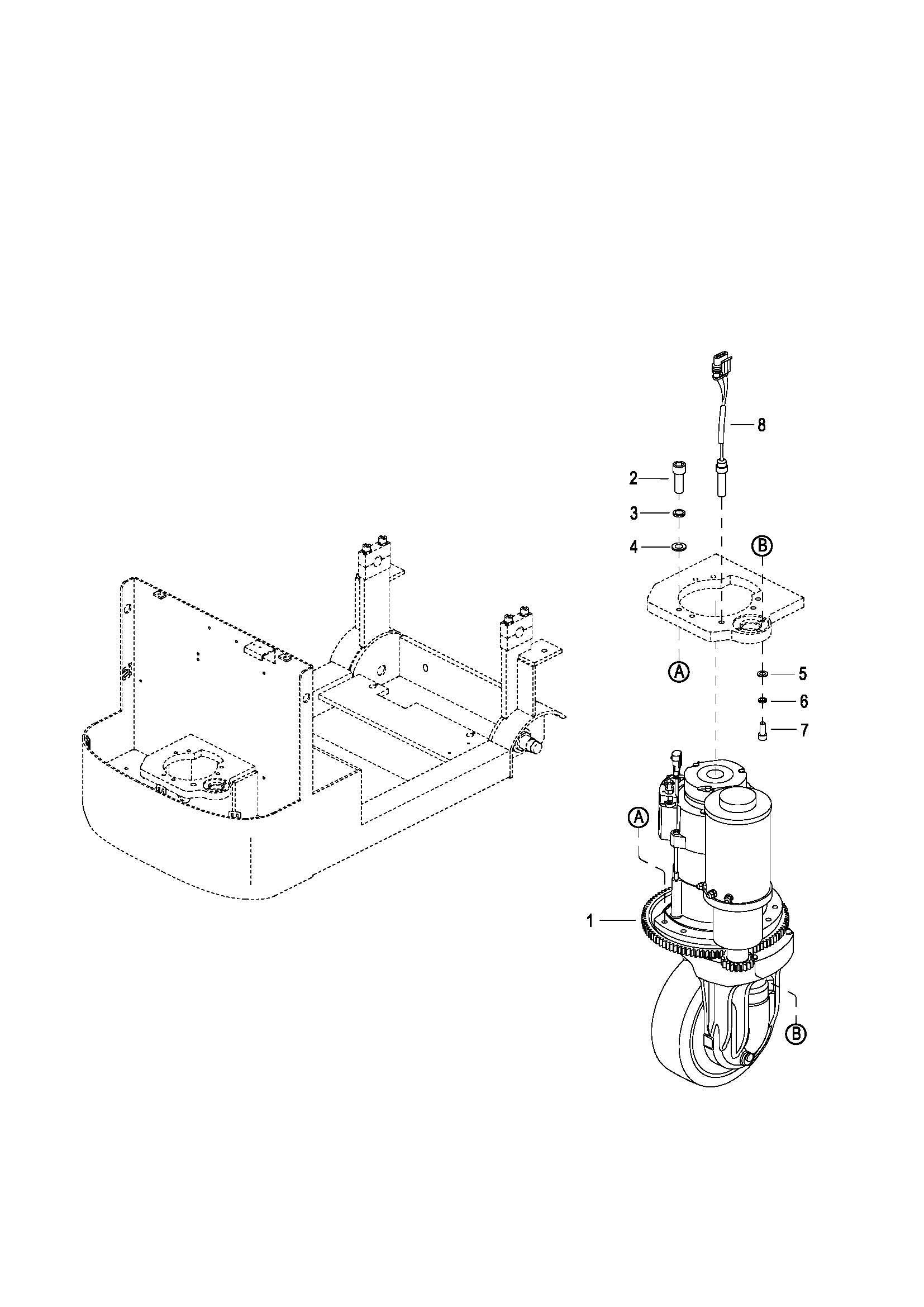 8
2
3
4
B
A
5
6
7
A
1
B