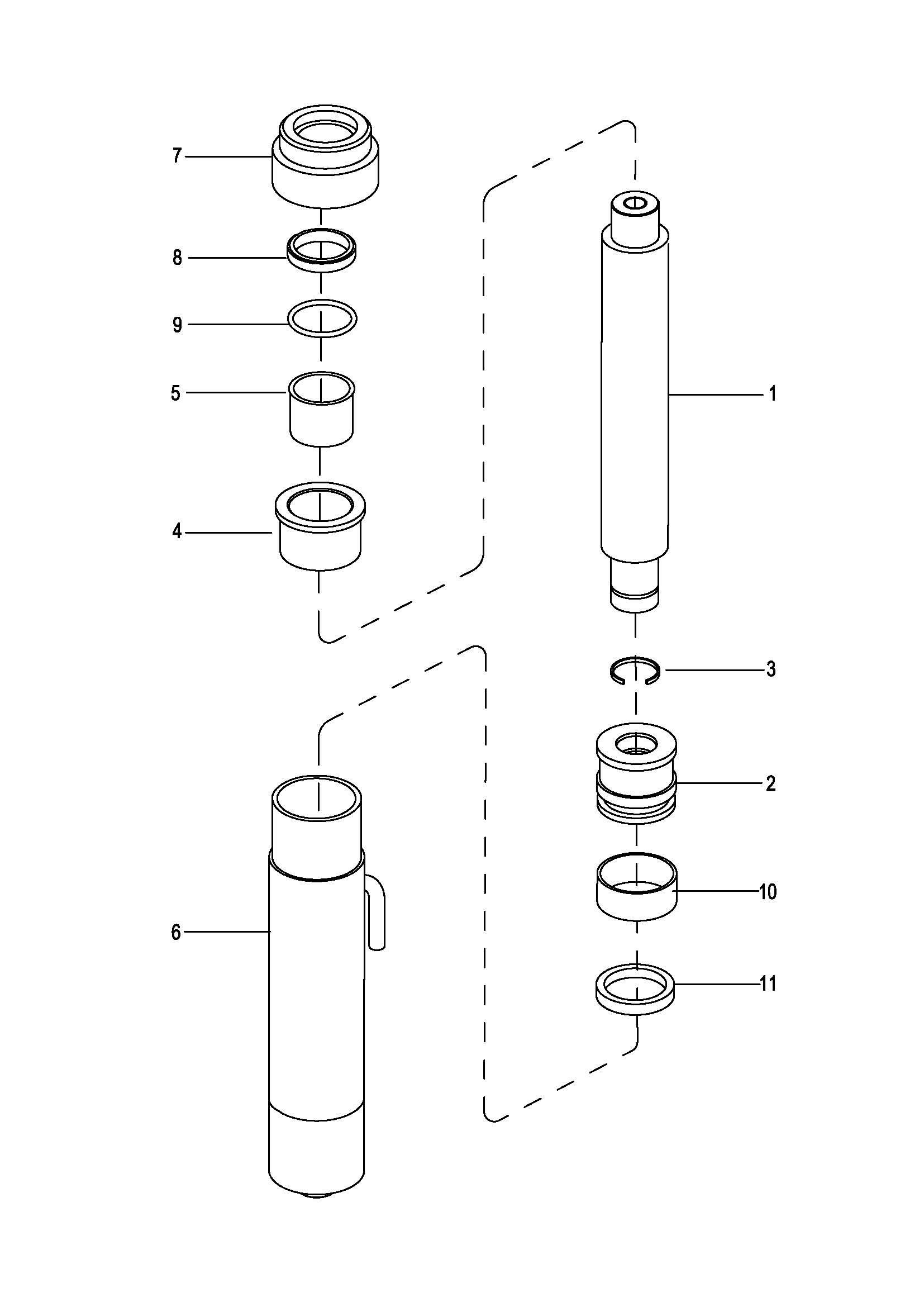 7
8
9
5
4
6
1
3
2
10
11