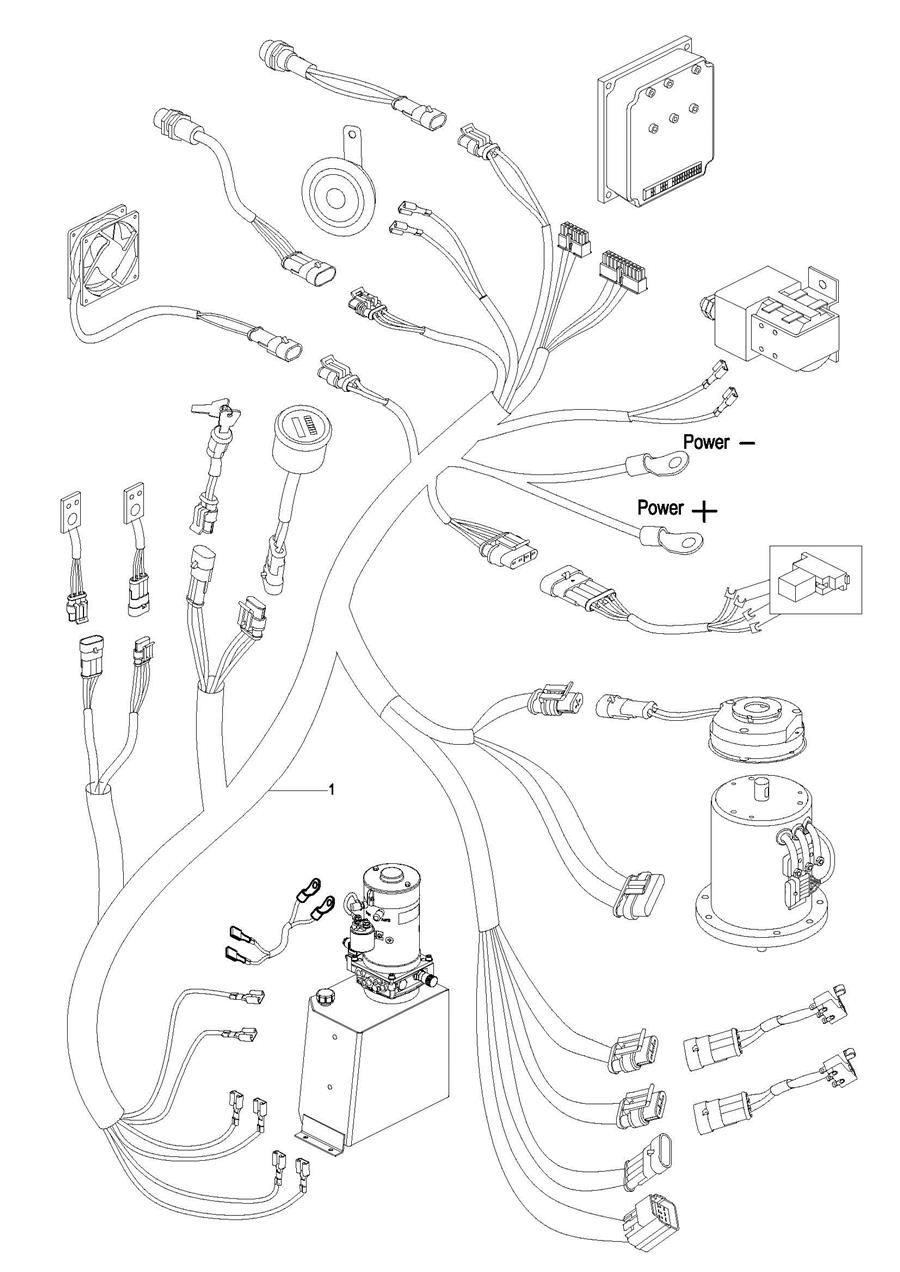 Power −

Power +

1