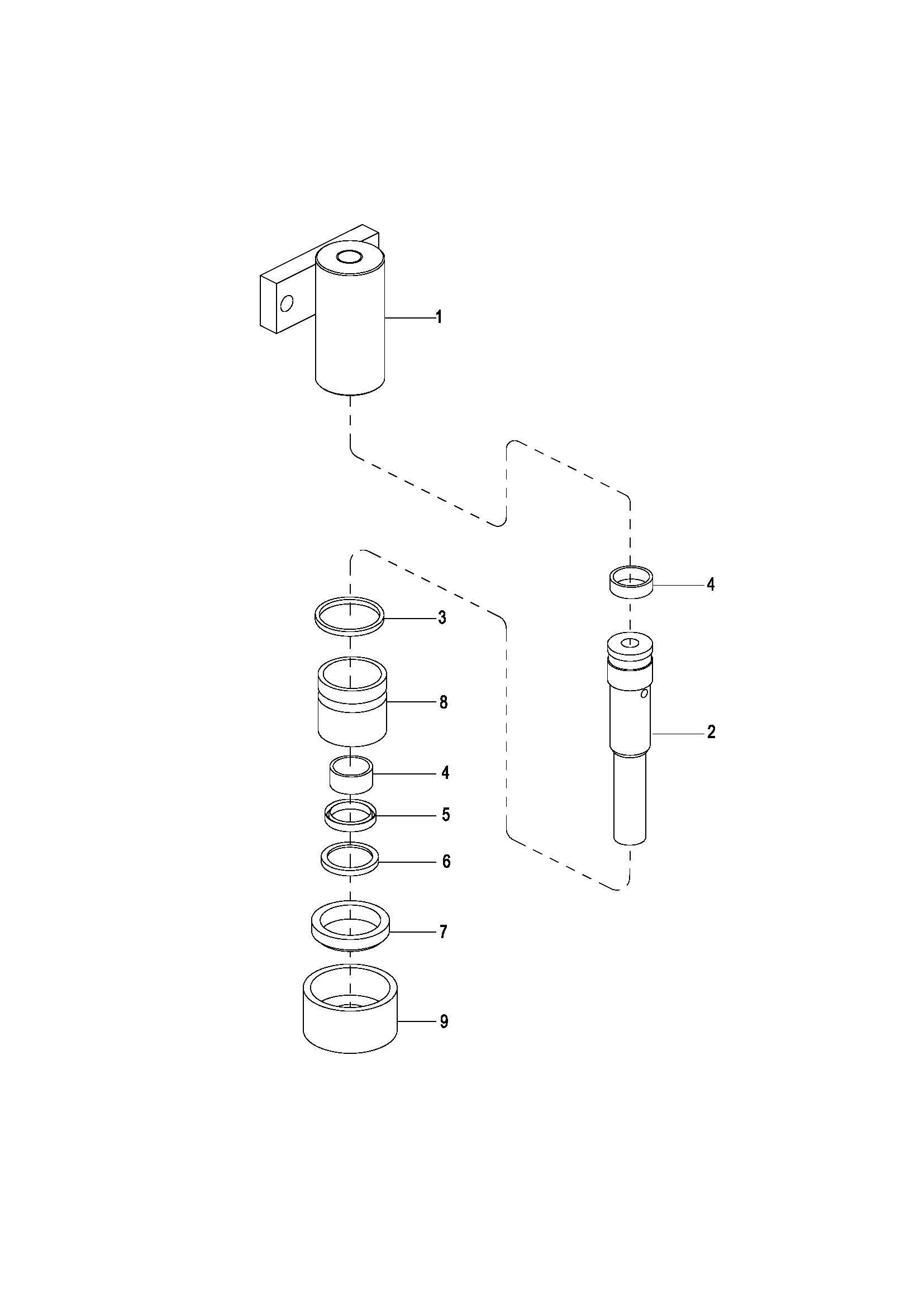 1

4

3

8

2

4

5

6

7

9