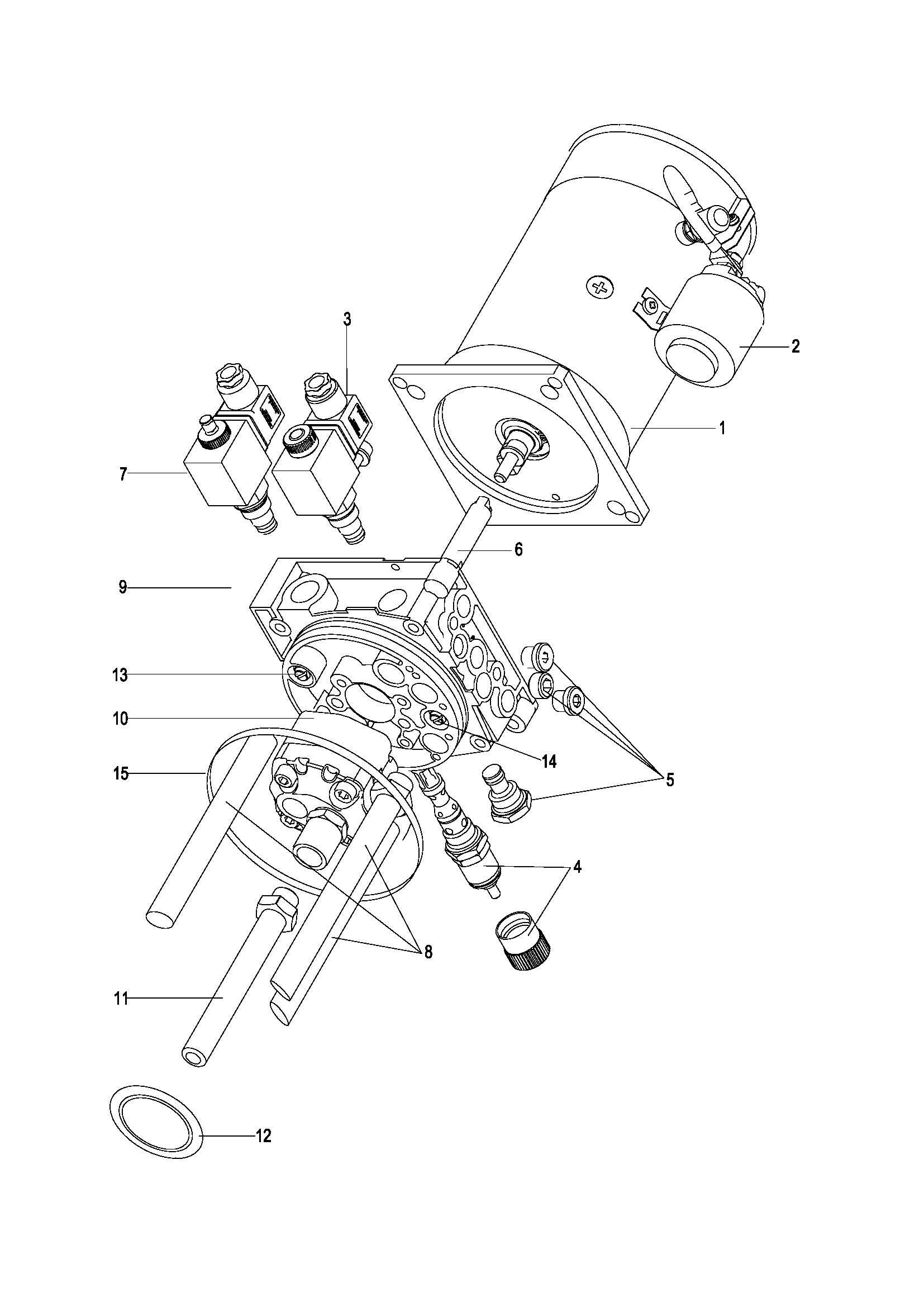 3
2
1
7
6
9
13
10
14
15
5
4
8
11
12