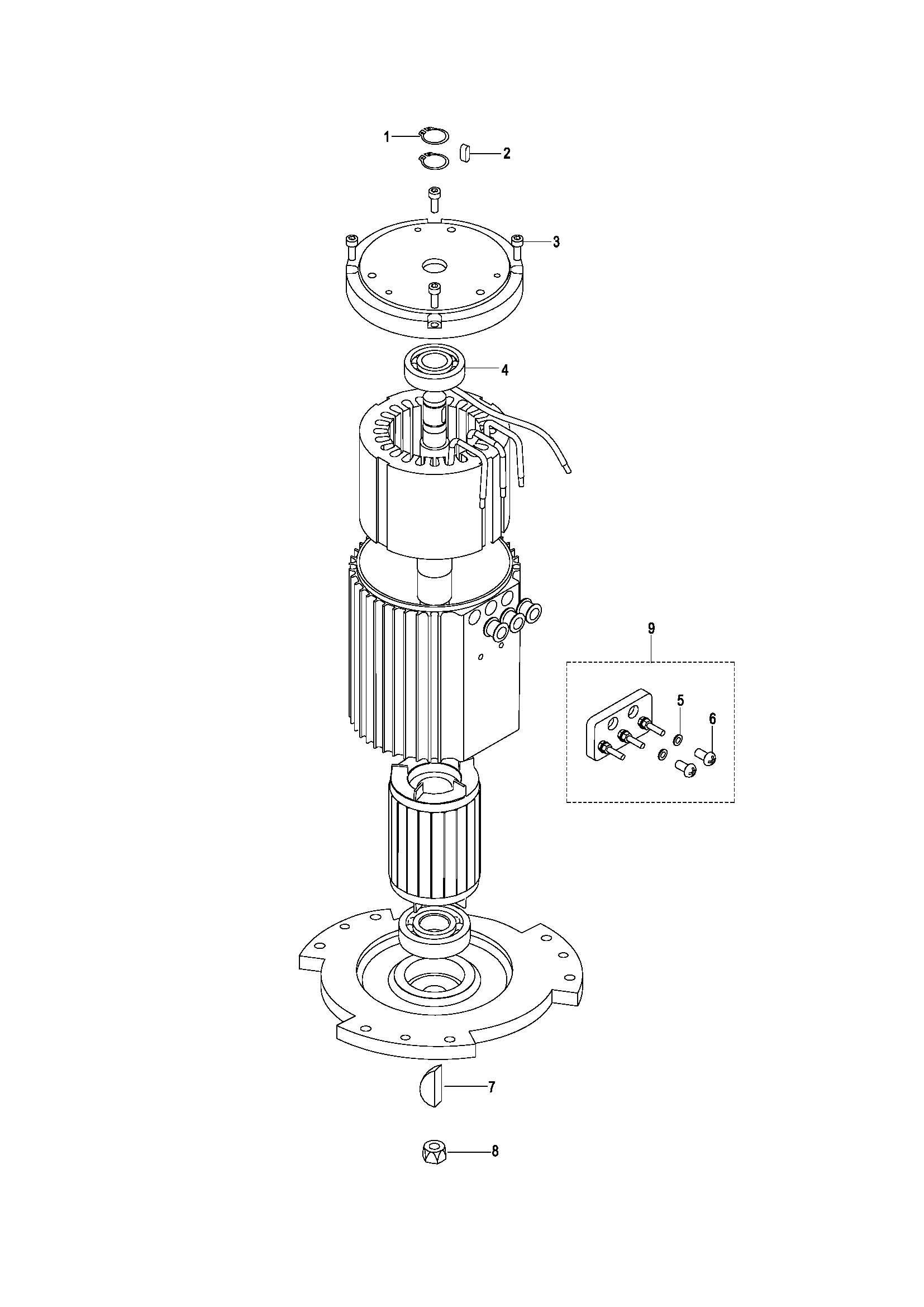 1
2
3
4
9
5
6
7
8