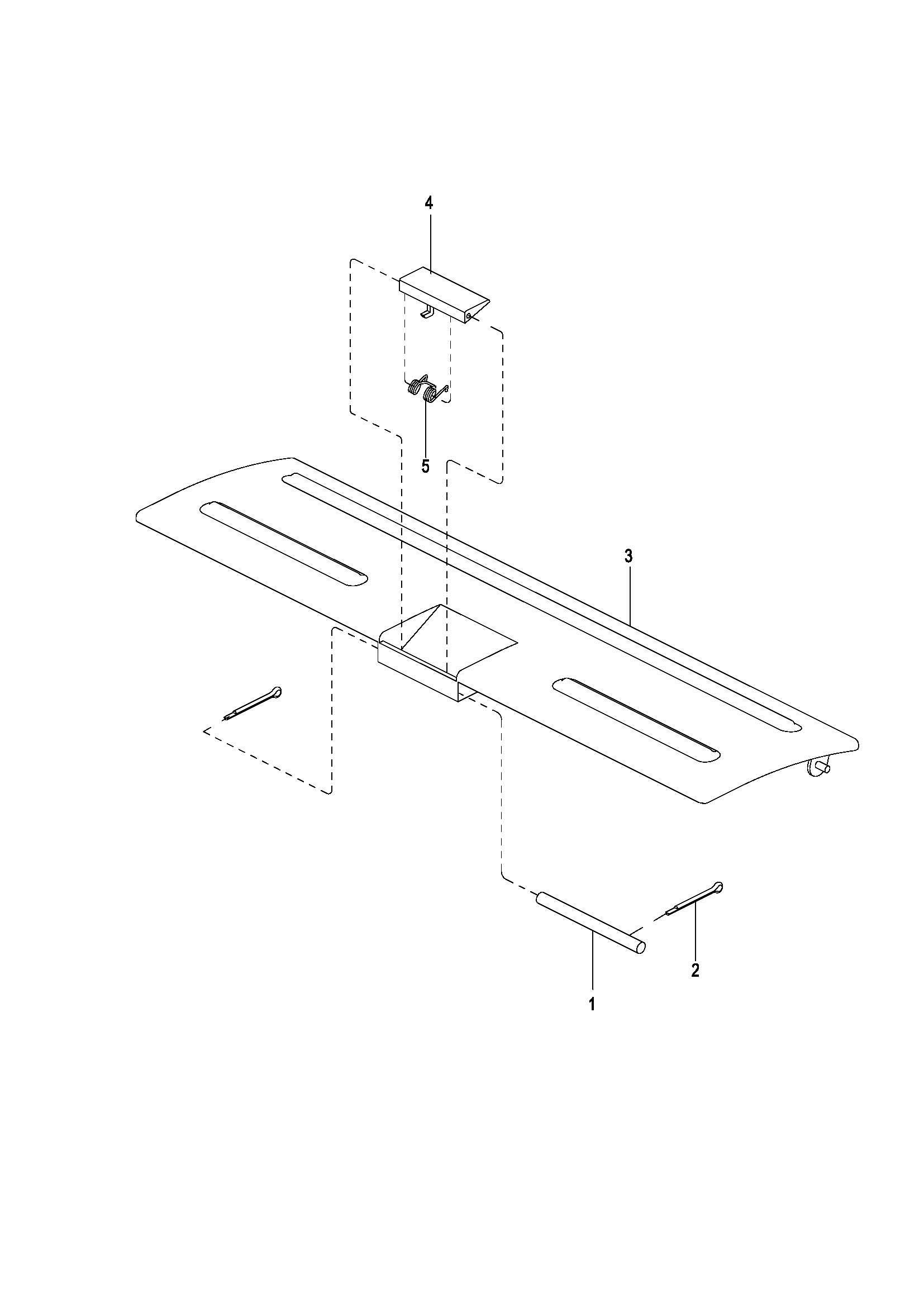 4
5
3
2
1