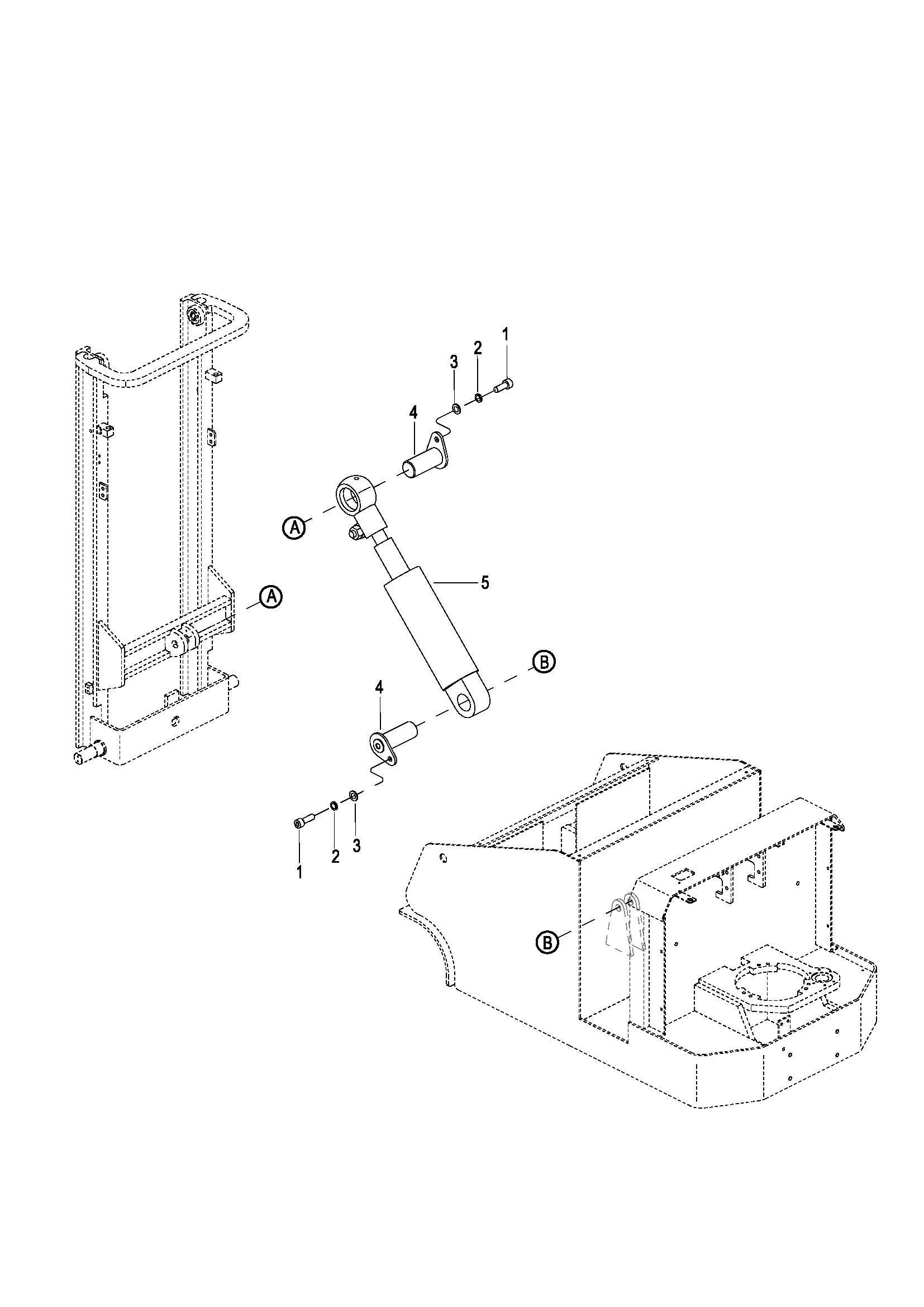 1
2
3
4
A
A
5
B
4
1
2
3
B