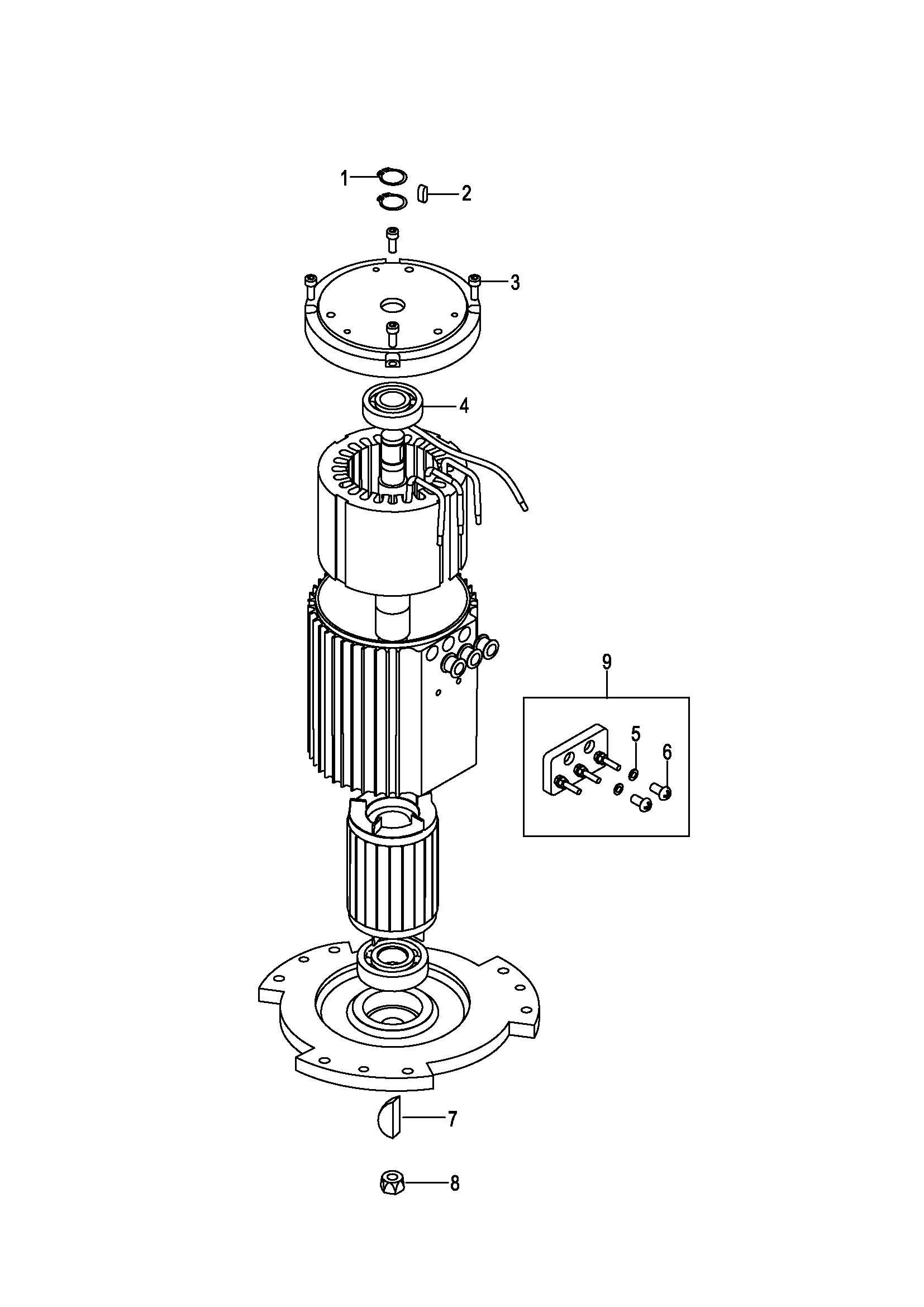 1
2
3
4
9
5
6
7
8