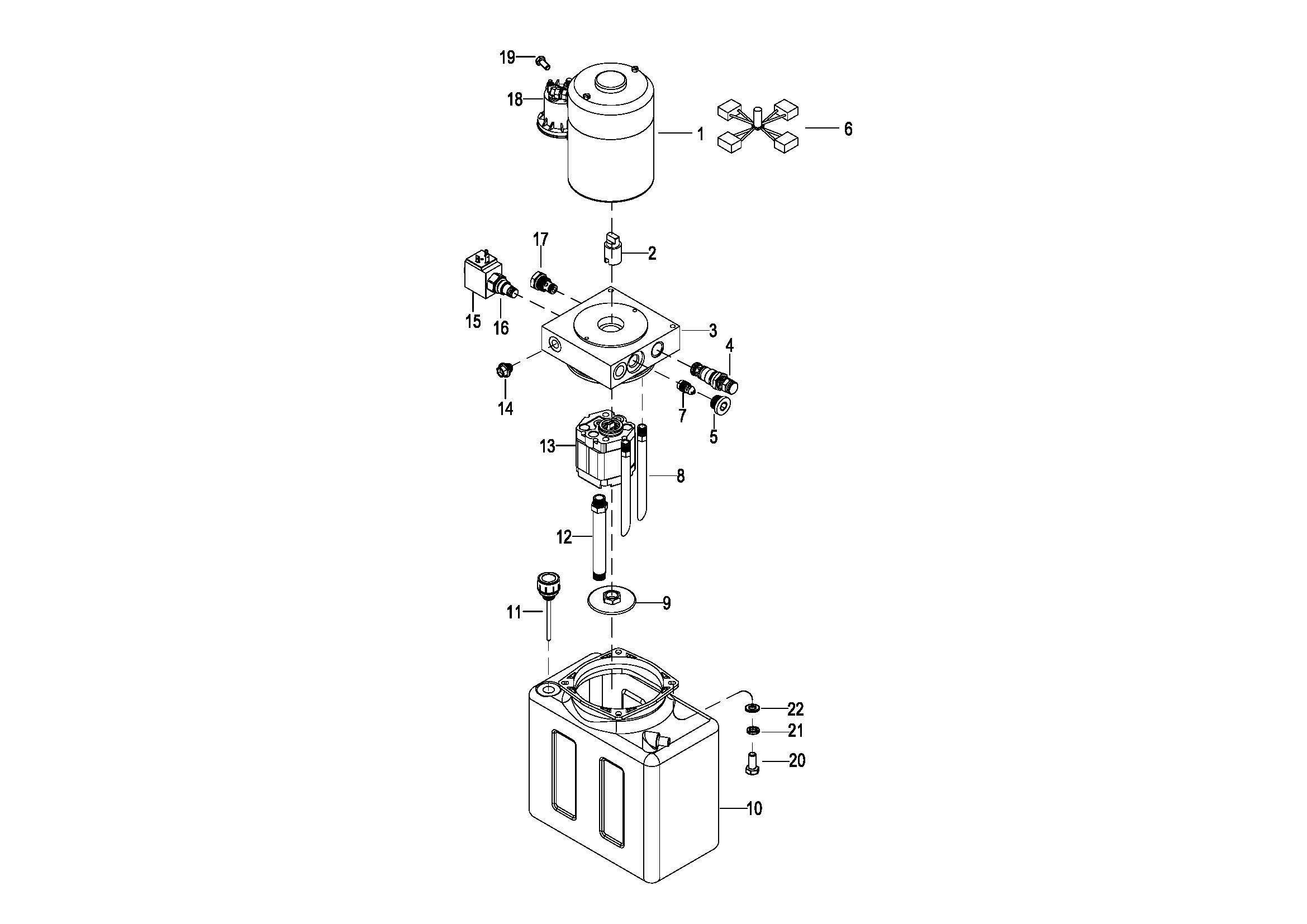 19
18
1
6
17
2
15
16
3
4
14
7
5
13
8
12
11
9
22
21
20
10