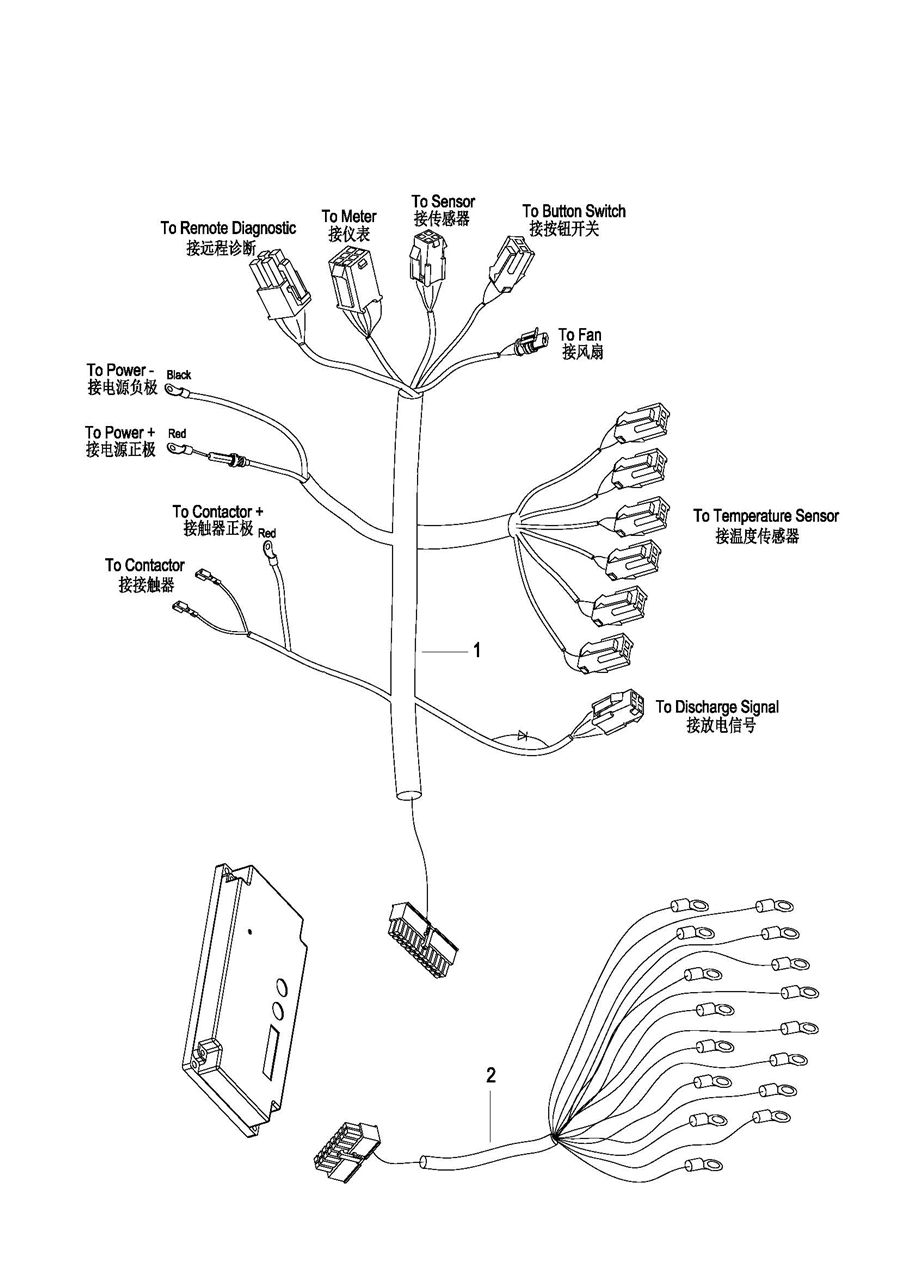 To Remote Diagnostic
接远程诊断

To Meter
接仪表

To Sensor
接传感器

To Button Switch
接按钮开关

To Fan
接风扇

To Power -
接电源负极
Black

To Power +
接电源正极
Red

To Contactor +
接触器正极
Red

To Contactor
接接触器

To Temperature Sensor
接温度传感器

1

To Discharge Signal
接放电信号

2