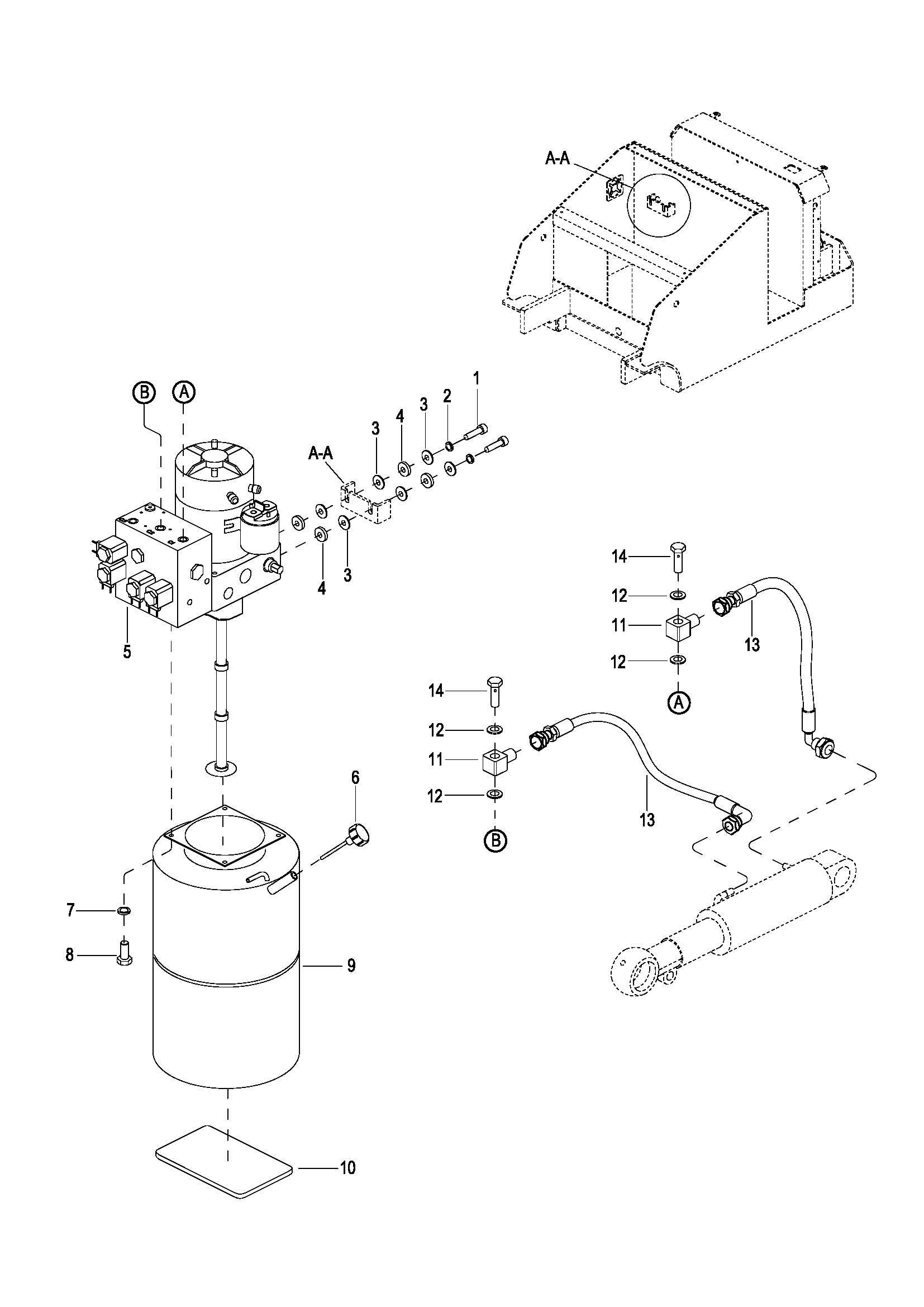 A-A

B A

1
2
3
4
3
A-A

4
3

5

14
12
11
12
A
13

14
12
11
12
B
13

6

7
8
9

10