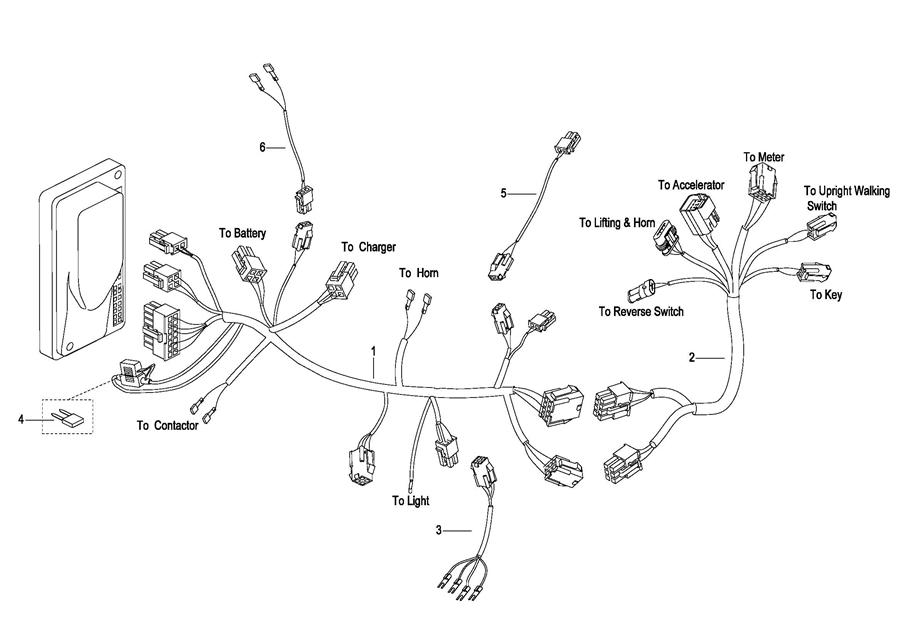 6

To Battery

To Charger

To Horn

5

To Meter

To Accelerator

To Upright Walking Switch

To Lifting & Horn

To Key

To Reverse Switch

1

2

4

To Contactor

To Light

3