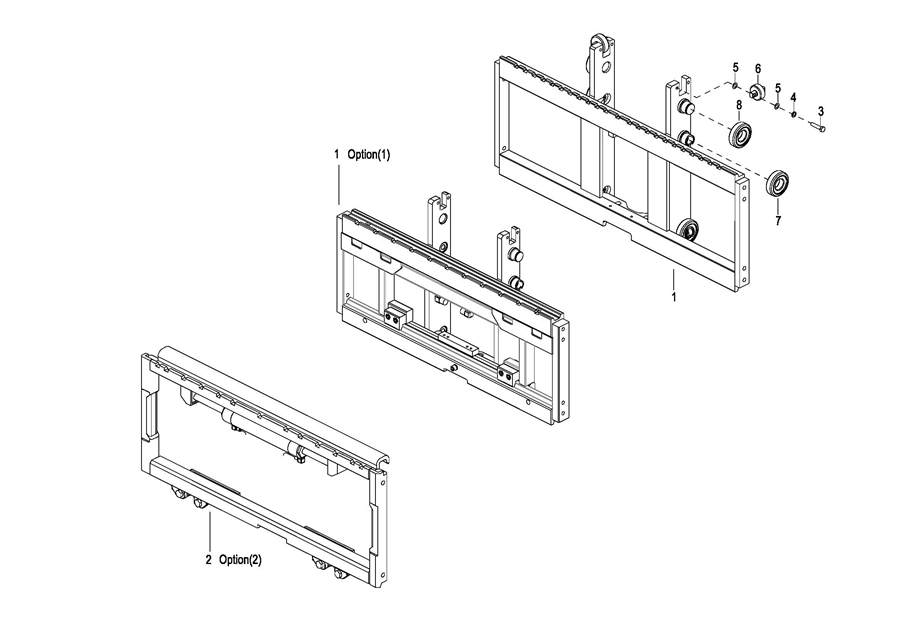 5
6
5
4
3
8
7
1 Option(1)
1
2 Option(2)