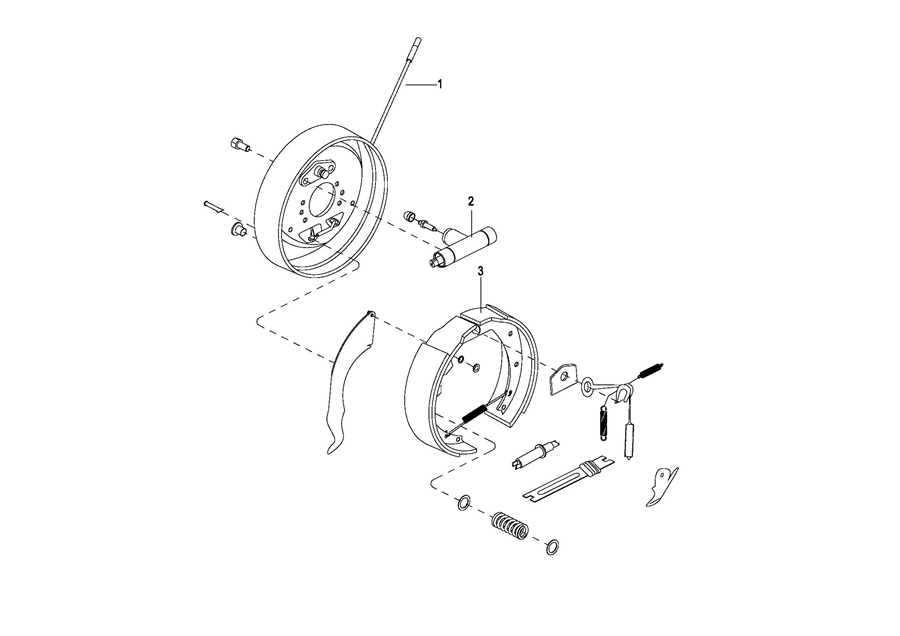 1
2
3