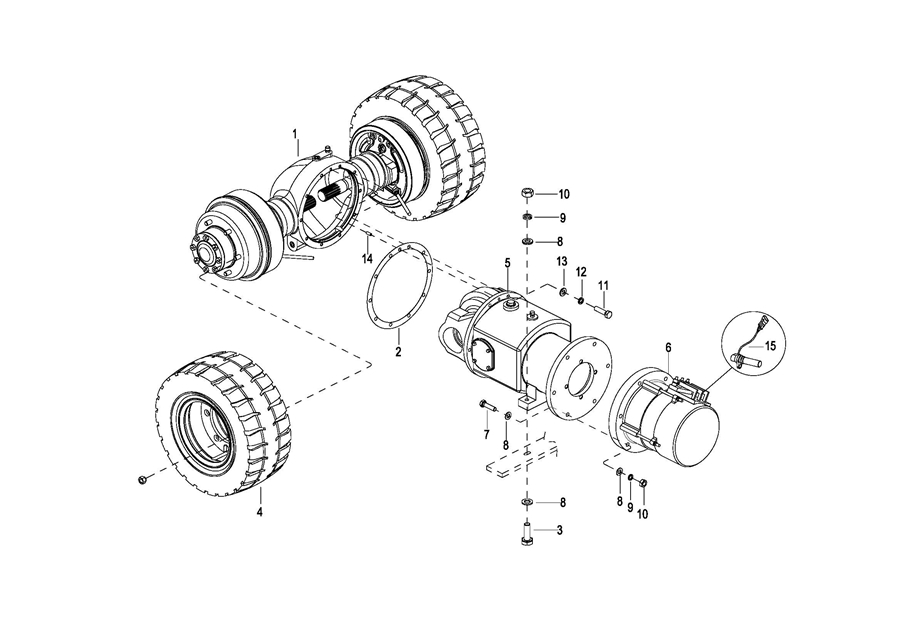 1
10
9
8
14
5
13
12
11
2
6
15
7
8
4
8
9
10
8
3