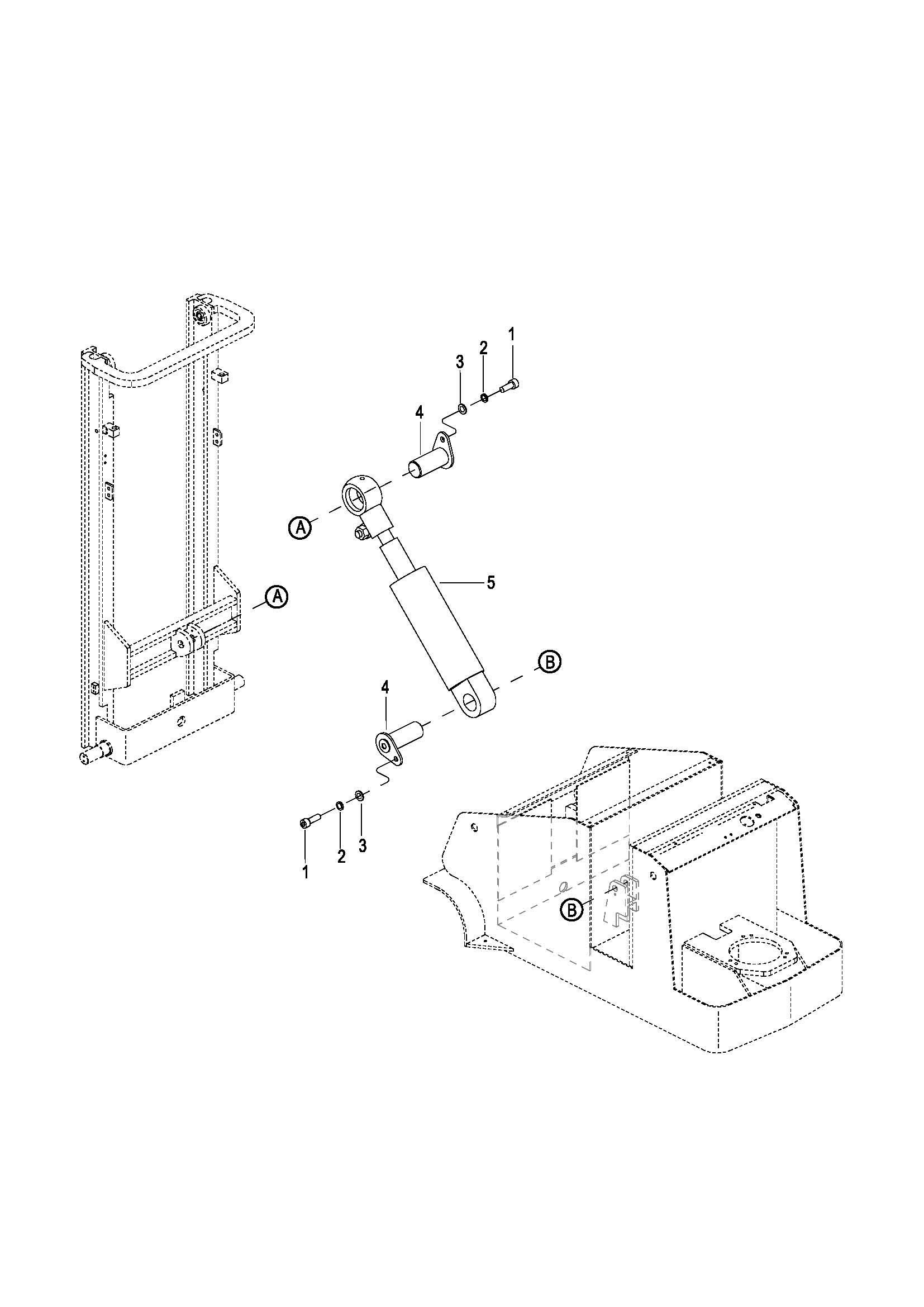 1
2
3
4
A
A
5
B
4
1
2
3
B