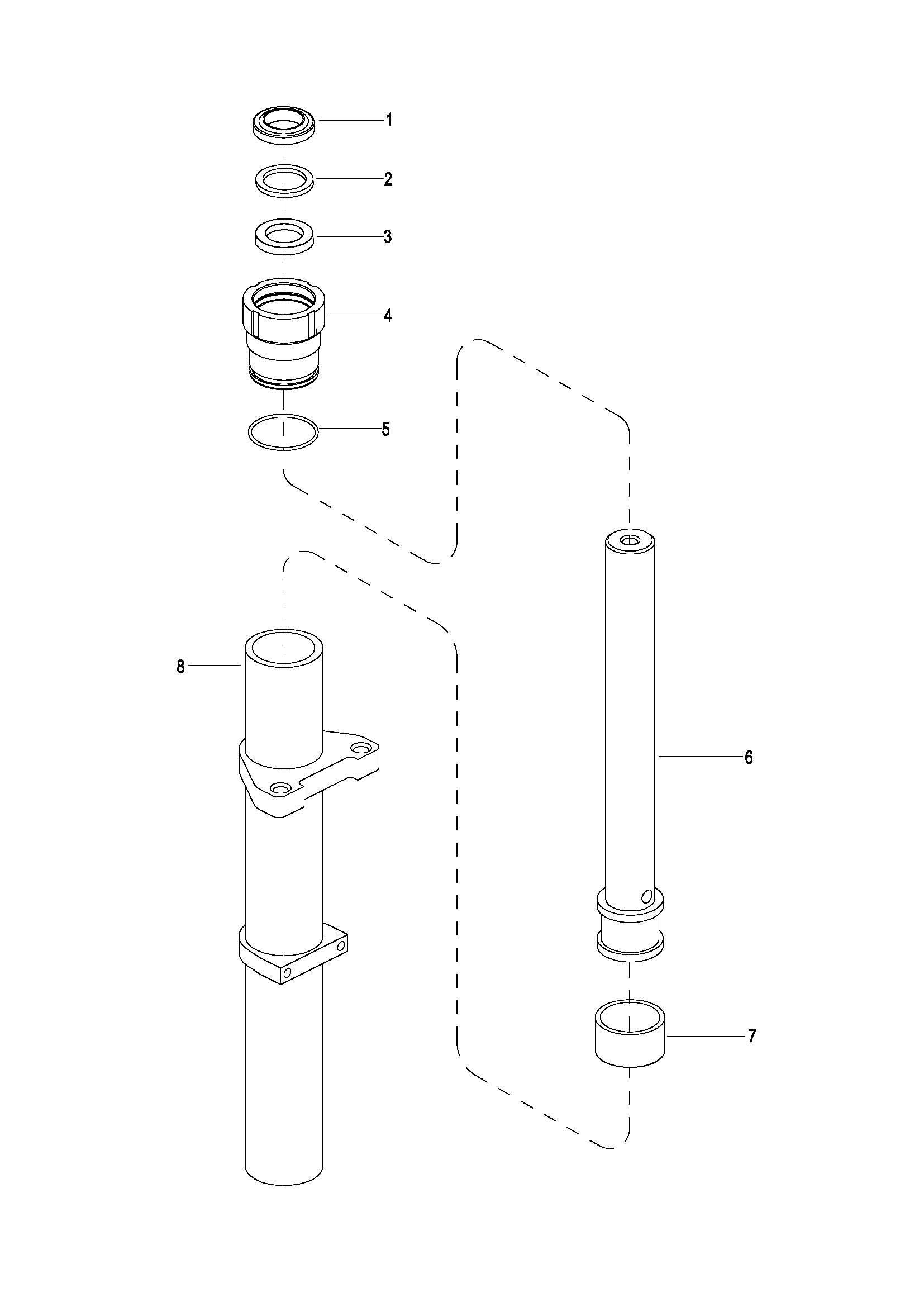 1
2
3
4
5
8
6
7