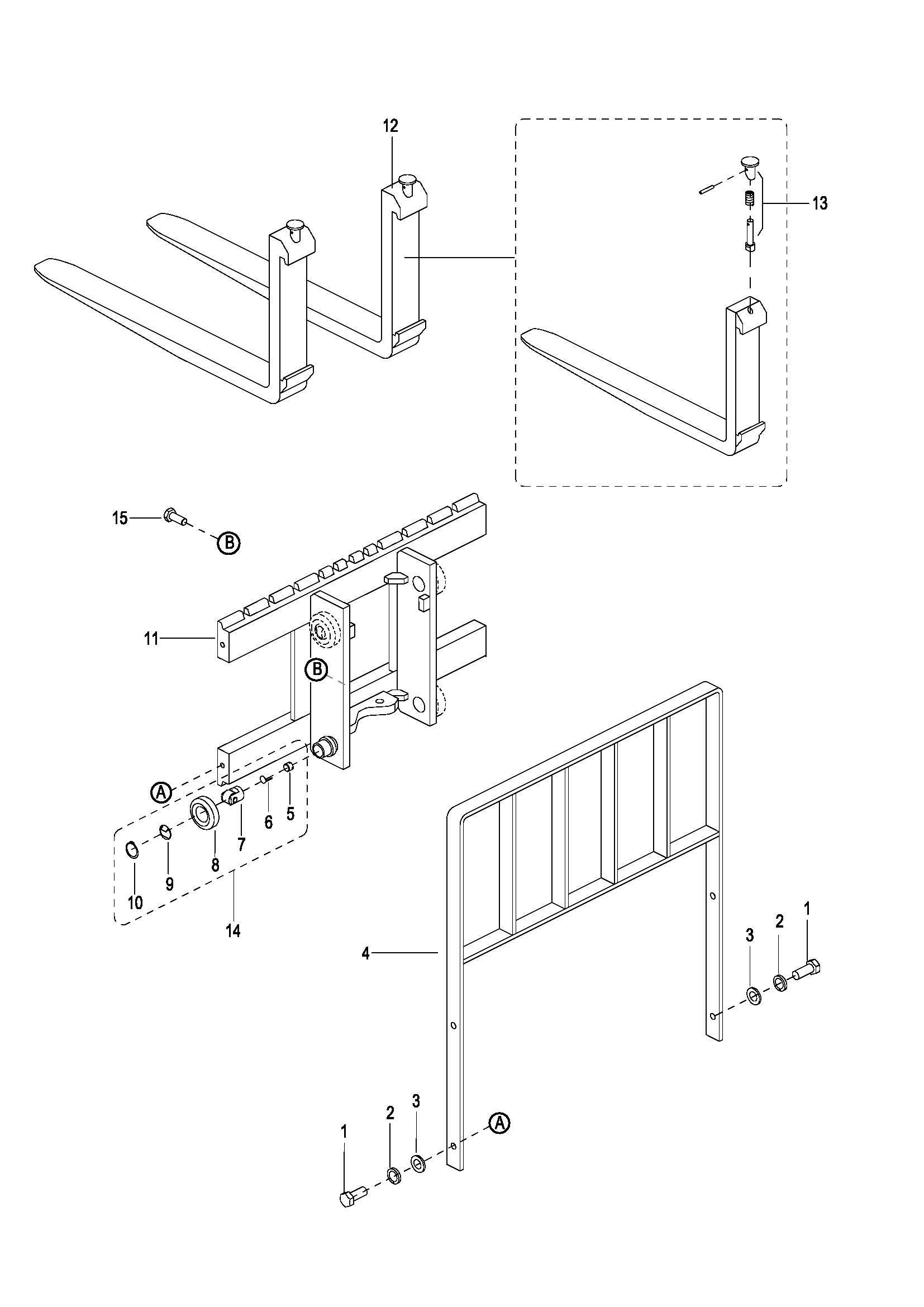 12
13
15
B
11
B
A
6
5
7
8
9
10
14
4
3
2
1
1
2
3
A