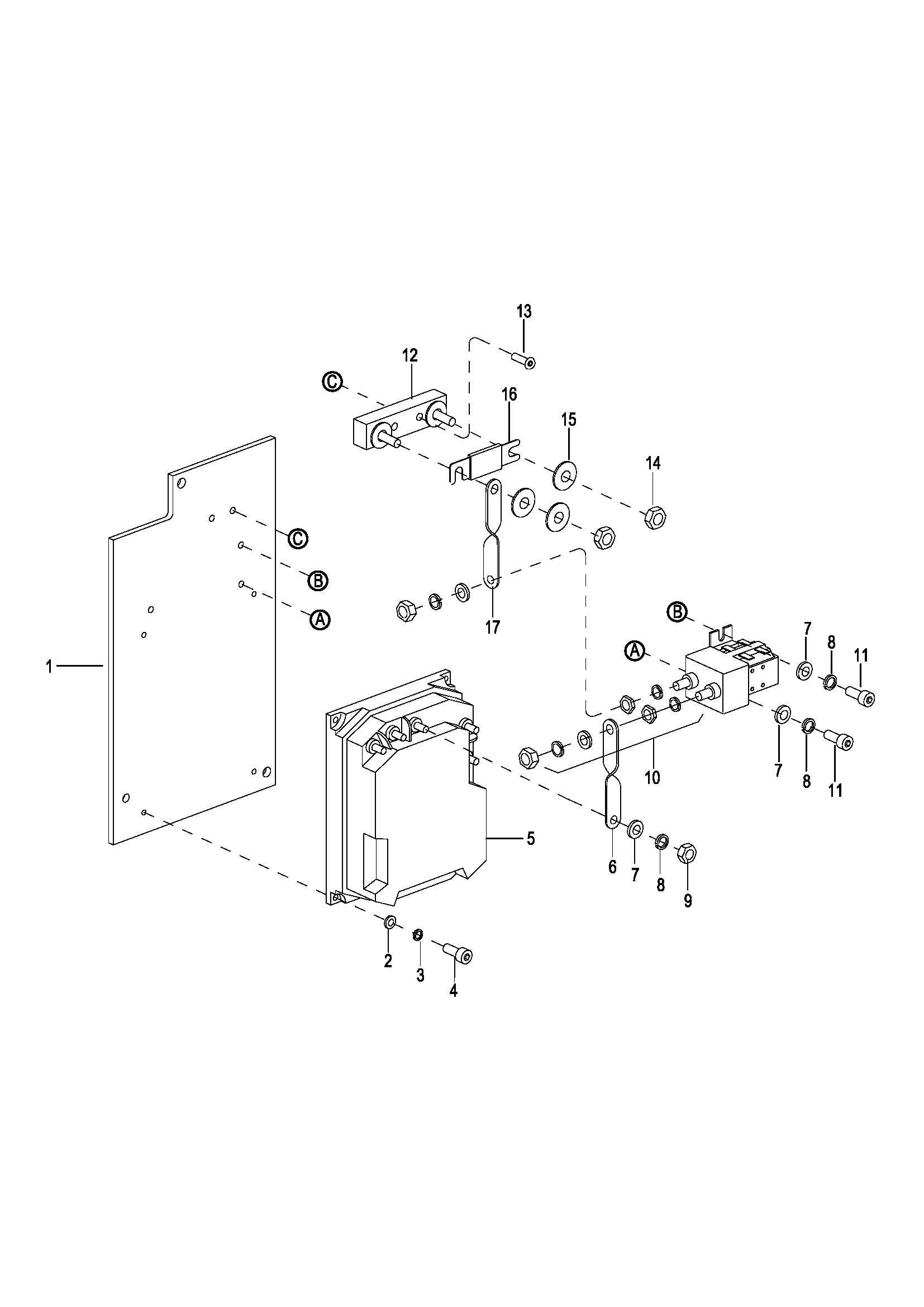 13
12
C
16
15
14
C
B
A
17
B
A
7
8
11
1
10
7
8
11
5
6
7
8
9
2
3
4