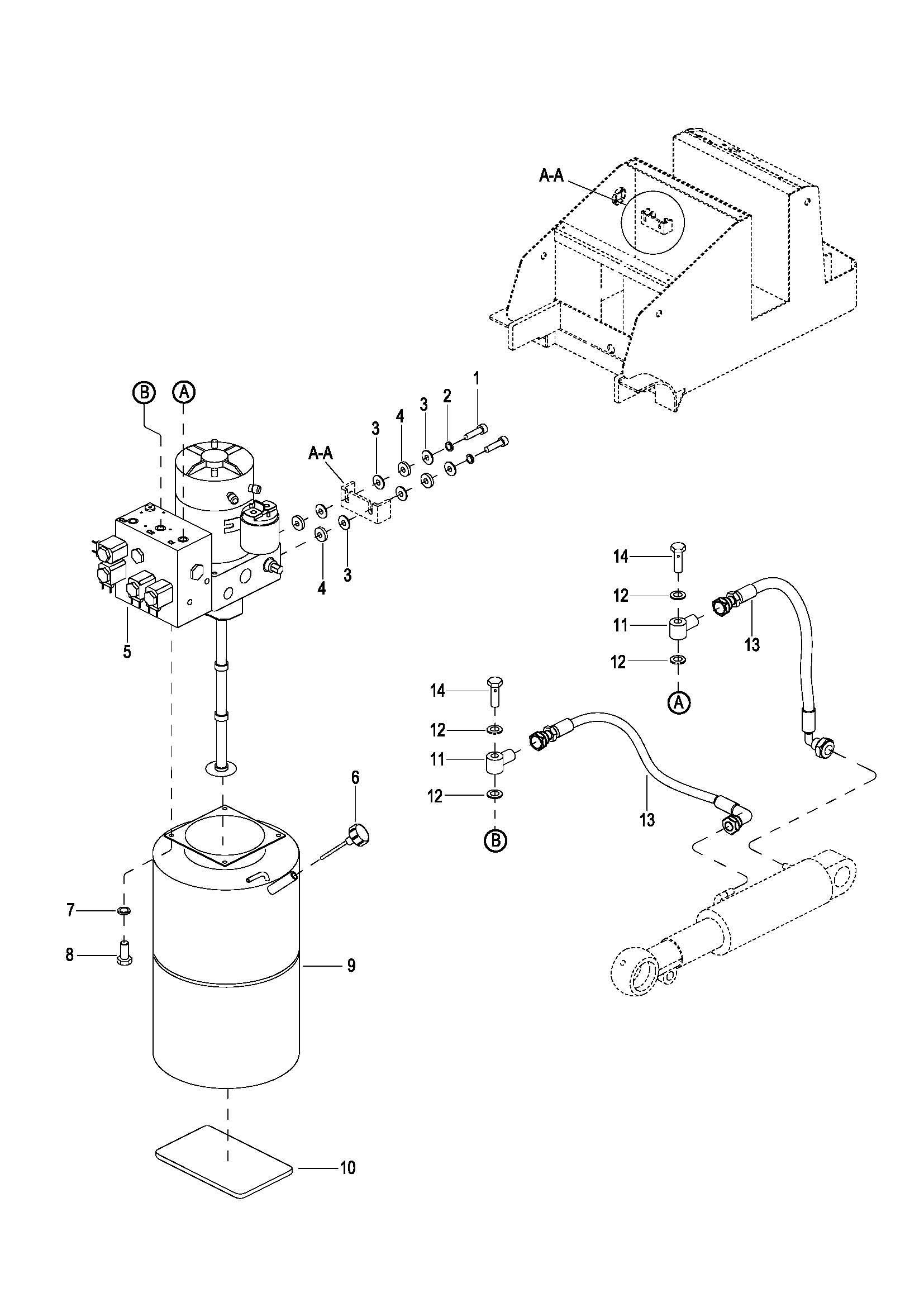 A-A

B A

1
2
3
4
3
A-A

4 3

5

14
12
11
12
A
13

14
12
11
12
B
13

6

7
8
9

10