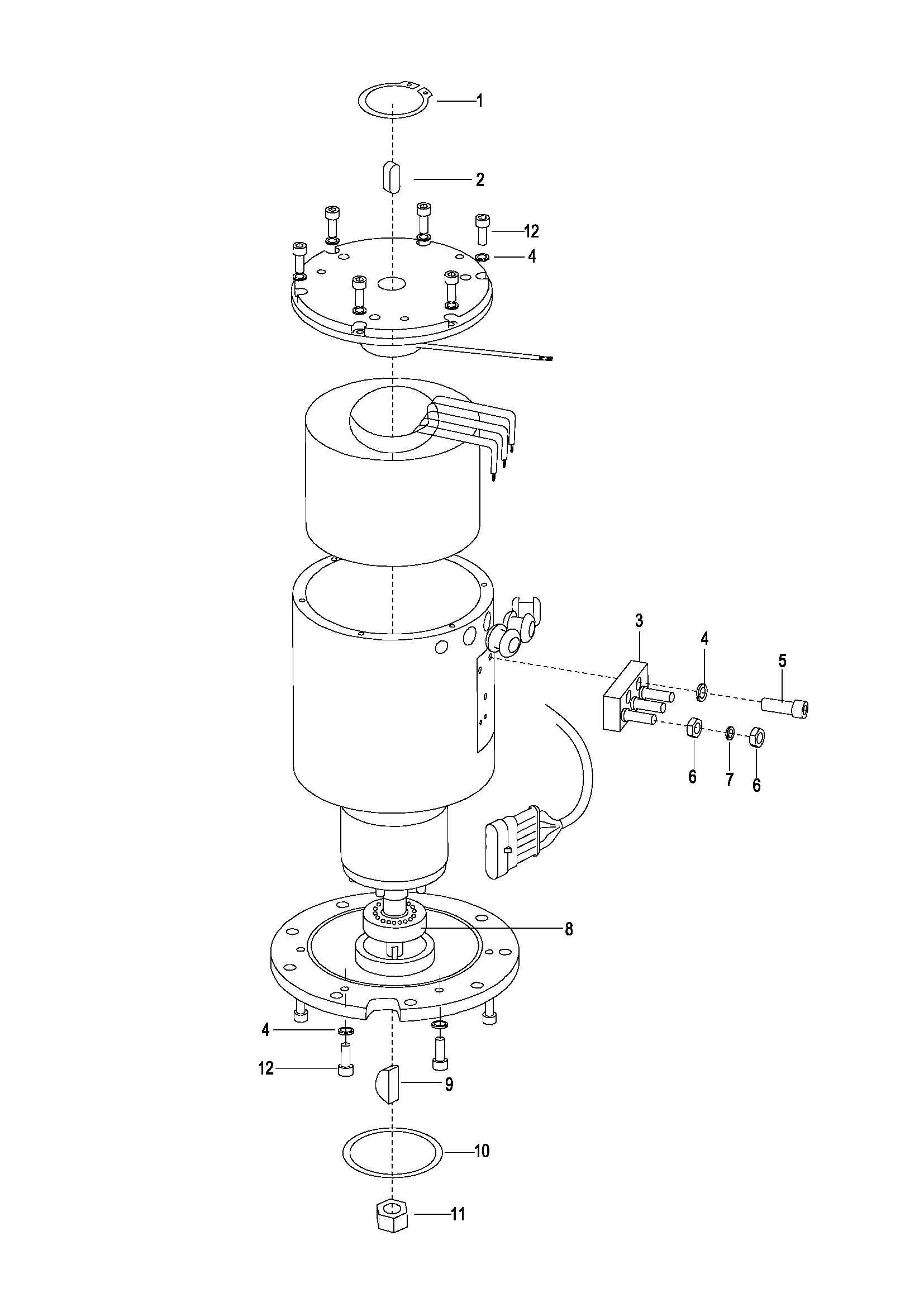 1
2
12
4
3
4
5
6
7
6
8
4
12
9
10
11