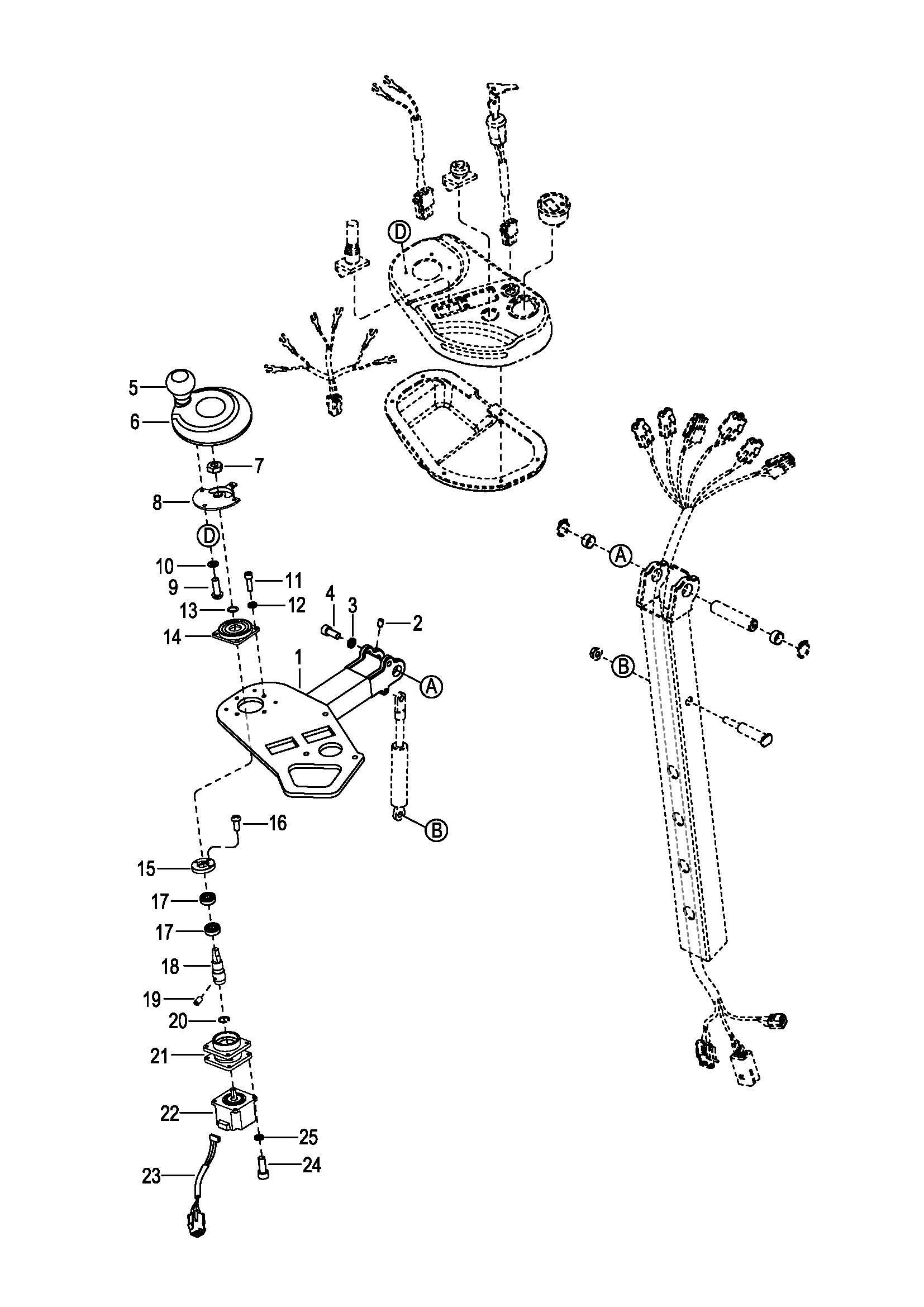 D
5
6
7
8
D
10
9
11
13
12
4
3
2
14
1
A
A
B
B
16
15
17
17
18
19
20
21
22
25
24
23